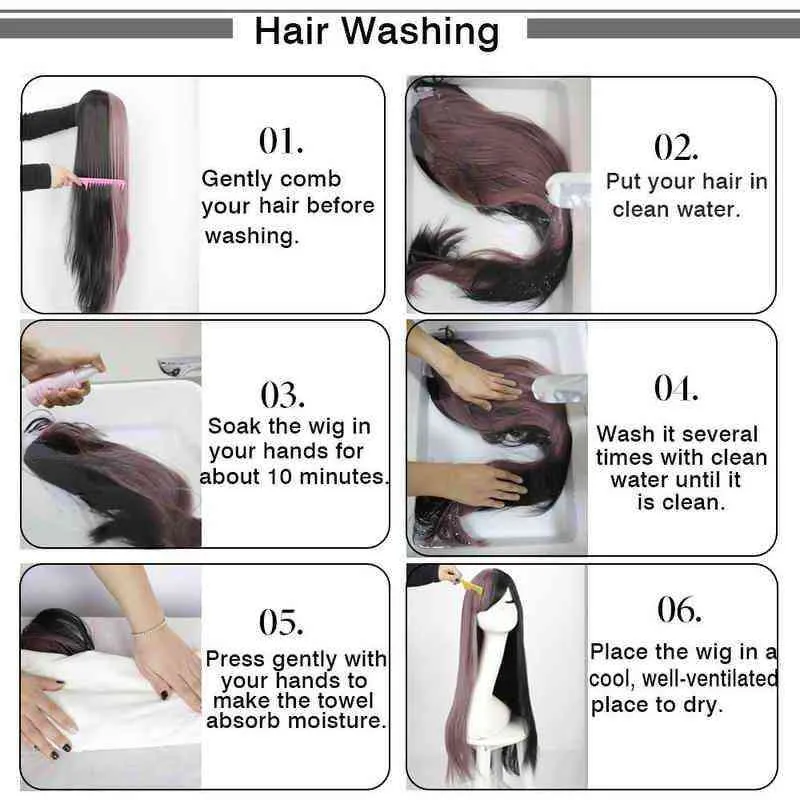 Hair Washing

01.
Gently comb your hair before washing.

02.
Put your hair in clean water.

03.
Soak the wig in your hands for about 10 minutes.

04.
Wash it several times with clean water until it is clean.

05.
Press gently with your hands to make the towel absorb moisture.

06.
Place the wig in a cool, well-ventilated place to dry.