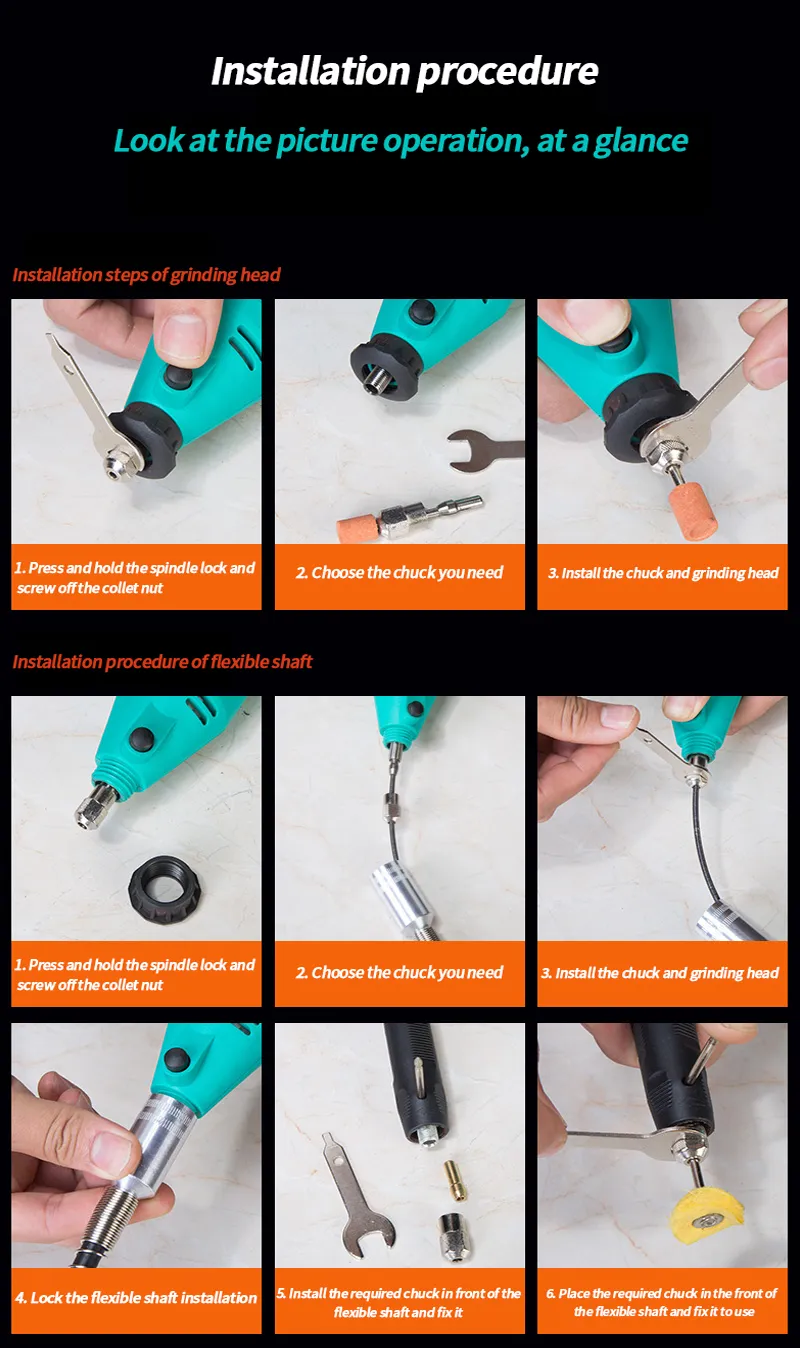 Installation procedure

Look at the picture operation, at a glance

Installation steps of grinding head

1. Press and hold the spindle lock and screw off the collet nut

2. Choose the chuck you need

3. Install the chuck and grinding head

Installation procedure of flexible shaft

1. Press and hold the spindle lock and screw off the collet nut

2. Choose the chuck you need

3. Install the chuck and grinding head

4. Lock the flexible shaft installation

5. Install the required chuck in front of the flexible shaft and fix it

6. Place the required chuck in the front of the flexible shaft and fix it to use