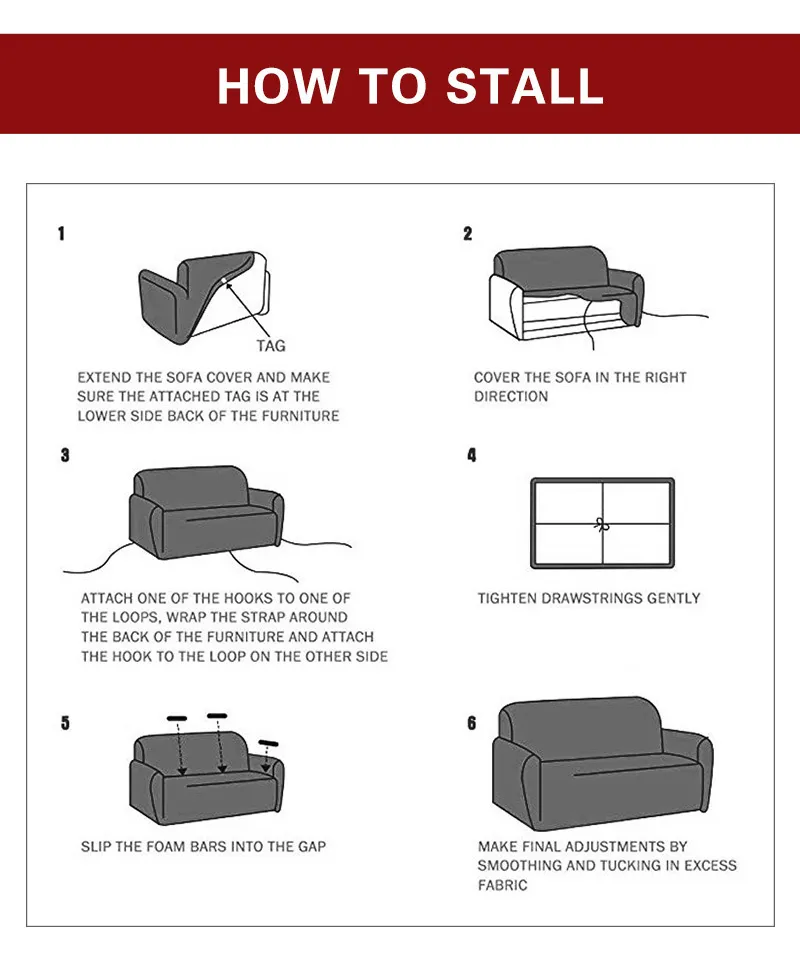 HOW TO STALL

1

TAG

EXTEND THE SOFA COVER AND MAKE SURE THE ATTACHED TAG IS AT THE LOWER SIDE BACK OF THE FURNITURE

2

COVER THE SOFA IN THE RIGHT DIRECTION

3

ATTACH ONE OF THE HOOKS TO ONE OF THE LOOPS, WRAP THE STRAP AROUND THE BACK OF THE FURNITURE AND ATTACH THE HOOK TO THE LOOP ON THE OTHER SIDE

4

TIGHTEN DRAWSTRINGS GENTLY

5

SLIP THE FOAM BARS INTO THE GAP

6

MAKE FINAL ADJUSTMENTS BY SMOOTHING AND TUCKING IN EXCESS FABRIC