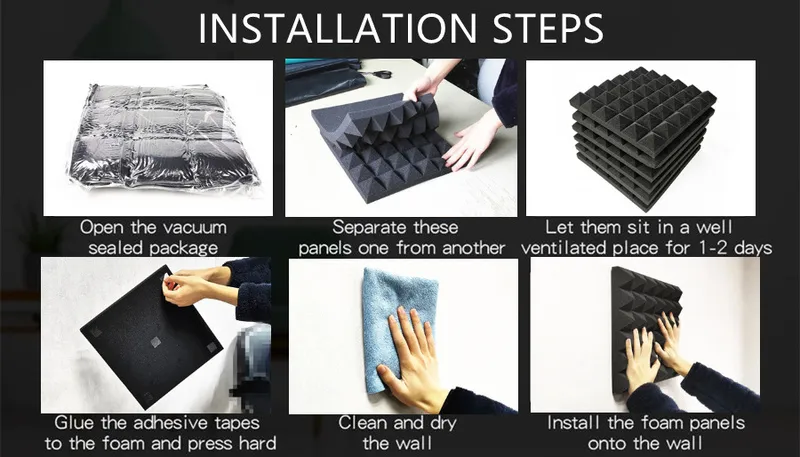 INSTALLATION STEPS

Open the vacuum sealed package

Separate these panels one from another

Let them sit in a well ventilated place for 1-2 days

Glue the adhesive tapes to the foam and press hard

Clean and dry the wall

Install the foam panels onto the wall