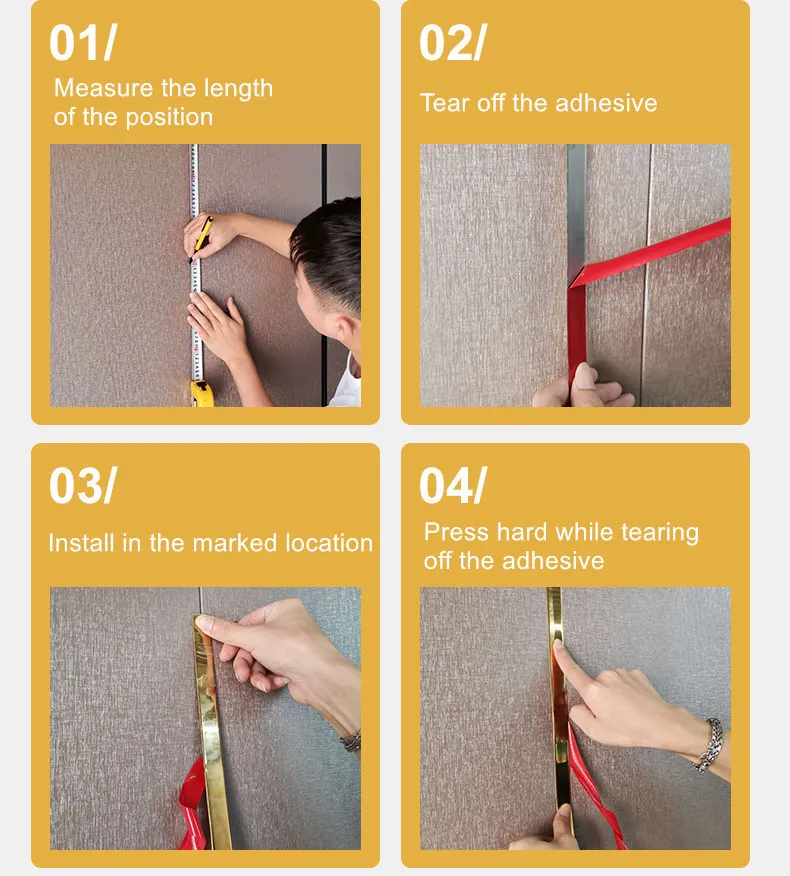 01/
Measure the length of the position

02/
Tear off the adhesive

03/
Install in the marked location

04/
Press hard while tearing off the adhesive