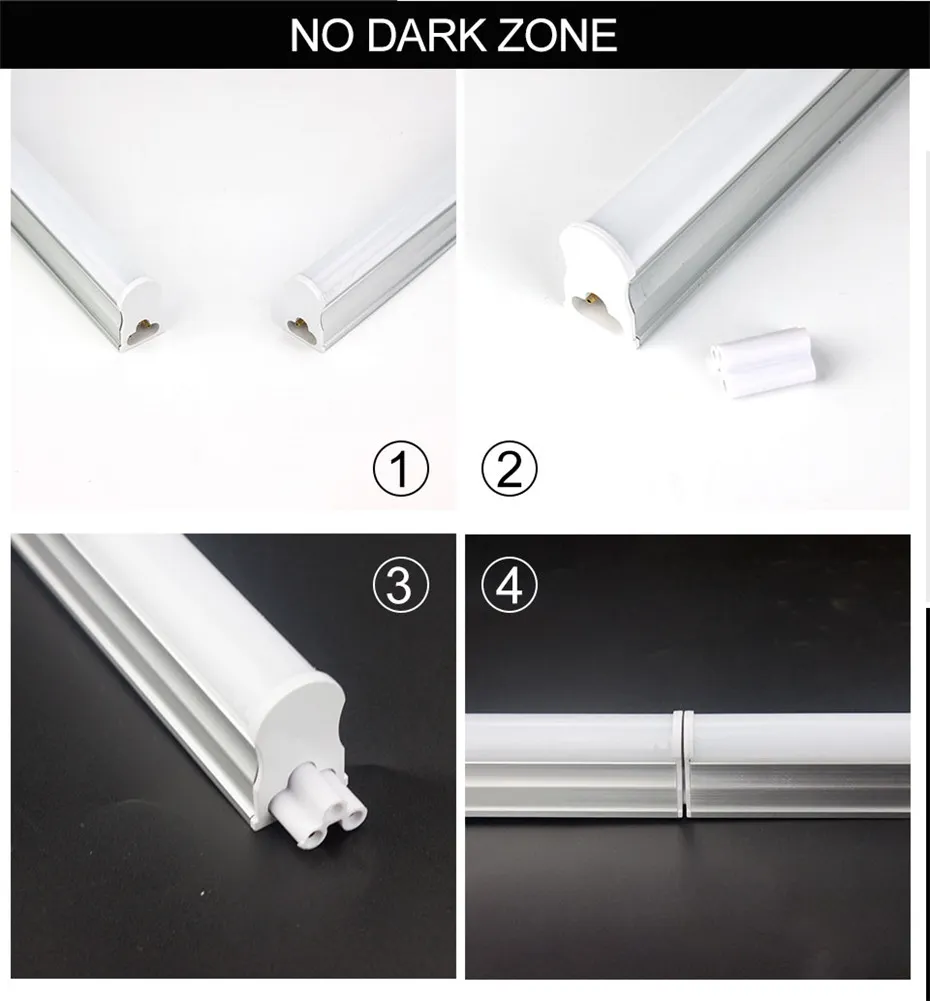 NO DARK ZONE

①

②

③

④