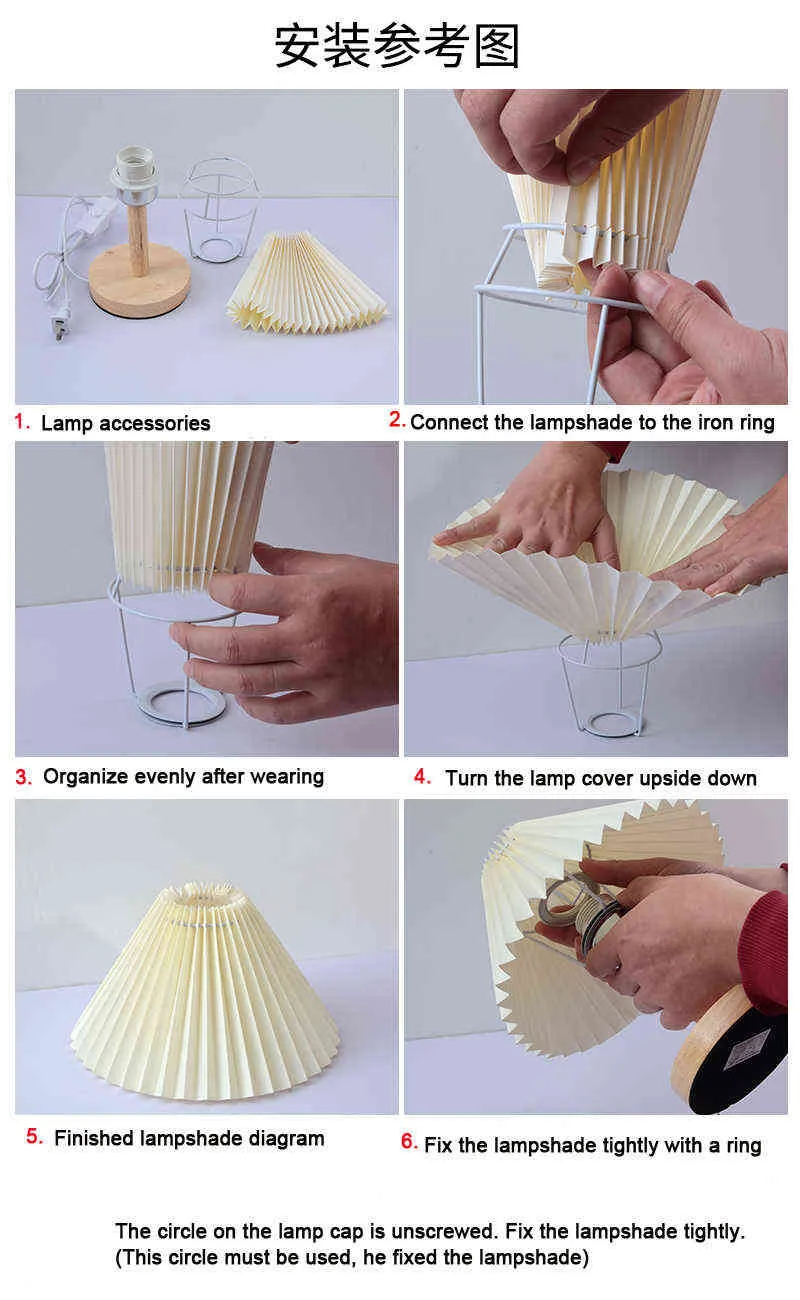 安装参考图

1. Lamp accessories

2. Connect the lampshade to the iron ring

3. Organize evenly after wearing

4. Turn the lamp cover upside down

5. Finished lampshade diagram

6. Fix the lampshade tightly with a ring

The circle on the lamp cap is unscrewed. Fix the lampshade tightly. (This circle must be used, he fixed the lampshade)