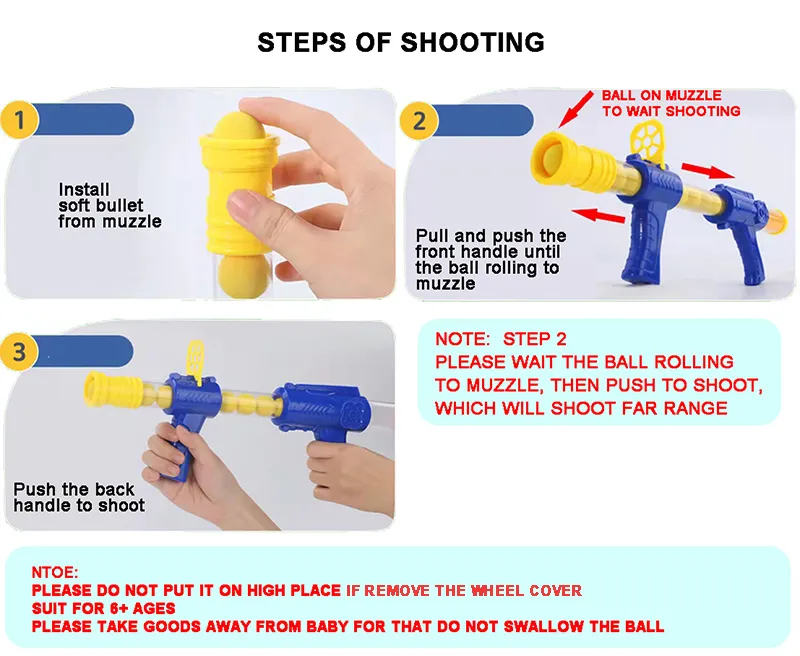 STEPS OF SHOOTING

1

Install soft bullet from muzzle

2

BALL ON MUZZLE TO WAIT SHOOTING

Pull and push the front handle until the ball rolling to muzzle

3

Push the back handle to shoot

NOTE: STEP 2
PLEASE WAIT THE BALL ROLLING TO MUZZLE, THEN PUSH TO SHOOT, WHICH WILL SHOOT FAR RANGE

NTOE:
PLEASE DO NOT PUT IT ON HIGH PLACE IF REMOVE THE WHEEL COVER
SUIT FOR 6+ AGES
PLEASE TAKE GOODS AWAY FROM BABY FOR THAT DO NOT SWALLOW THE BALL