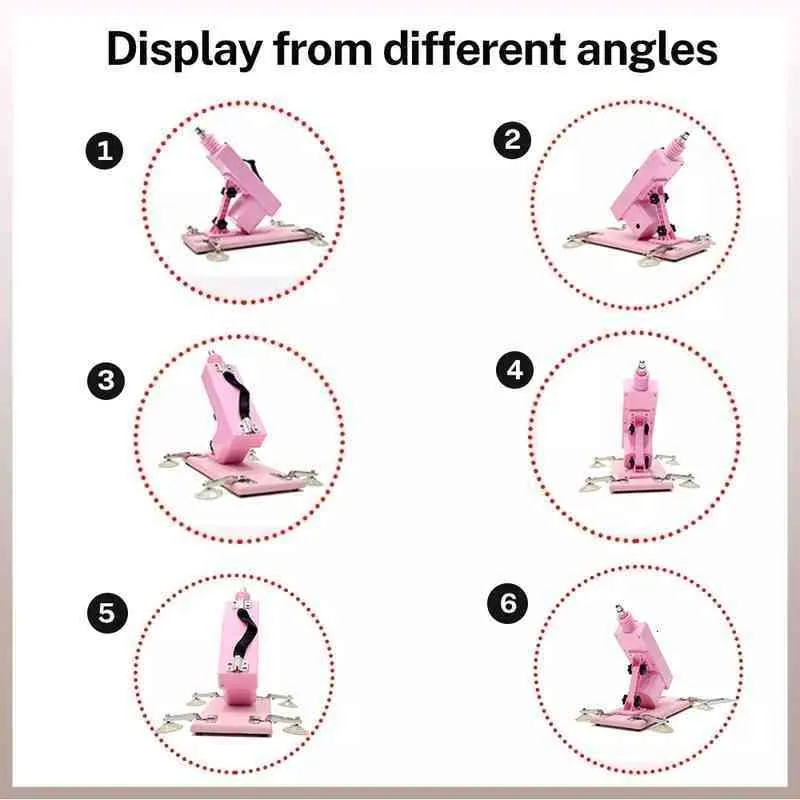 Display from different angles

1

2

3

4

5

6