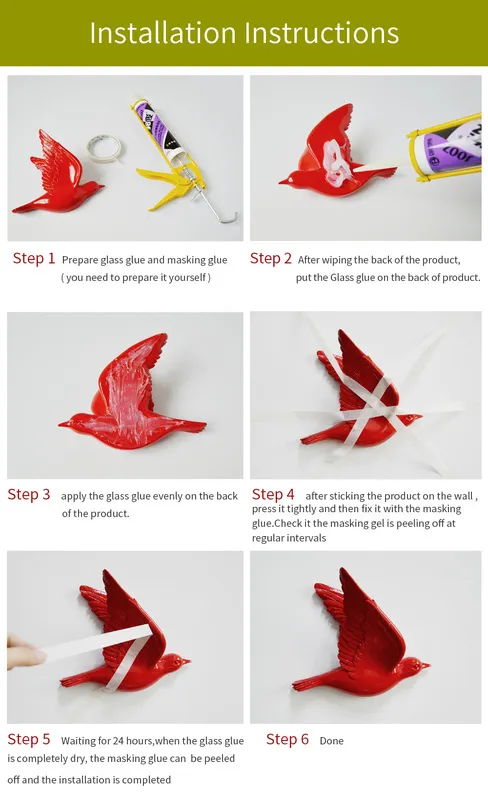 Installation Instructions

Step 1 Prepare glass glue and masking glue ( you need to prepare it yourself )

Step 2 After wiping the back of the product, put the Glass glue on the back of product.

Step 3 apply the glass glue evenly on the back of the product.

Step 4 after sticking the product on the wall , press it tightly and then fix it with the masking glue.Check it the masking gel is peeling off at regular intervals

Step 5 Waiting for 24 hours,when the glass glue is completely dry, the masking glue can be peeled off and the installation is completed

Step 6 Done