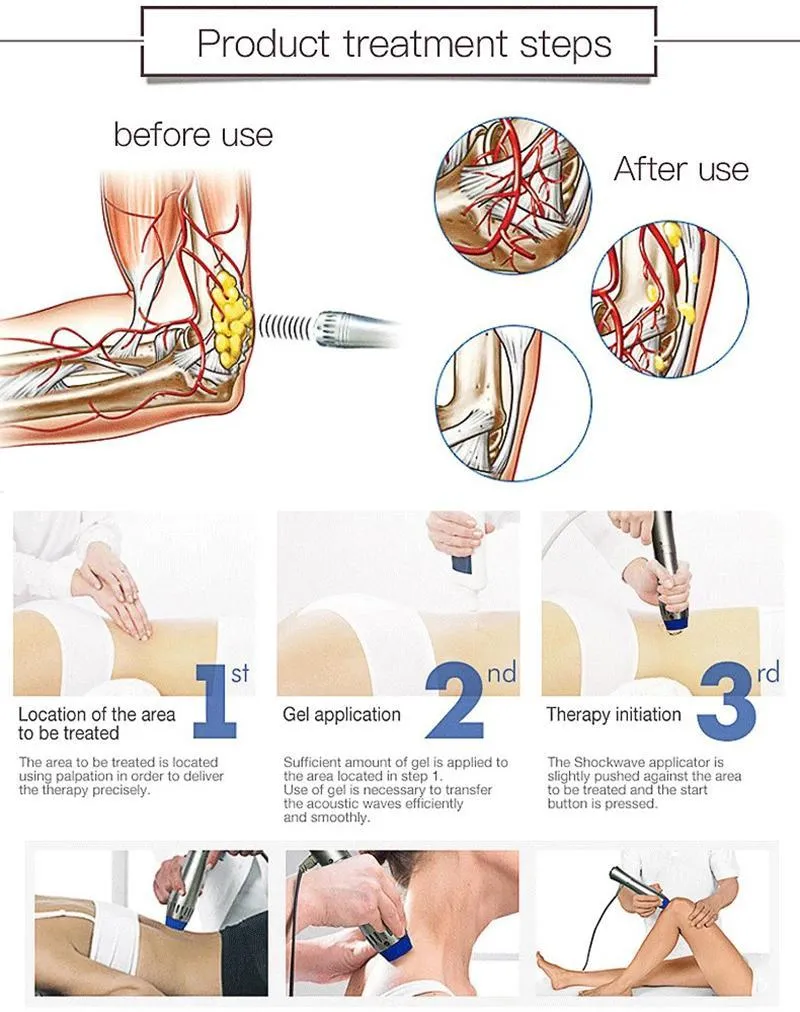 Product treatment steps

before use

After use

1st
Location of the area to be treated

The area to be treated is located using palpation in order to deliver the therapy precisely.

2nd
Gel application

Sufficient amount of gel is applied to the area located in step 1.
Use of gel is necessary to transfer the acoustic waves efficiently and smoothly.

3rd
Therapy initiation

The Shockwave applicator is slightly pushed against the area to be treated and the start button is pressed.