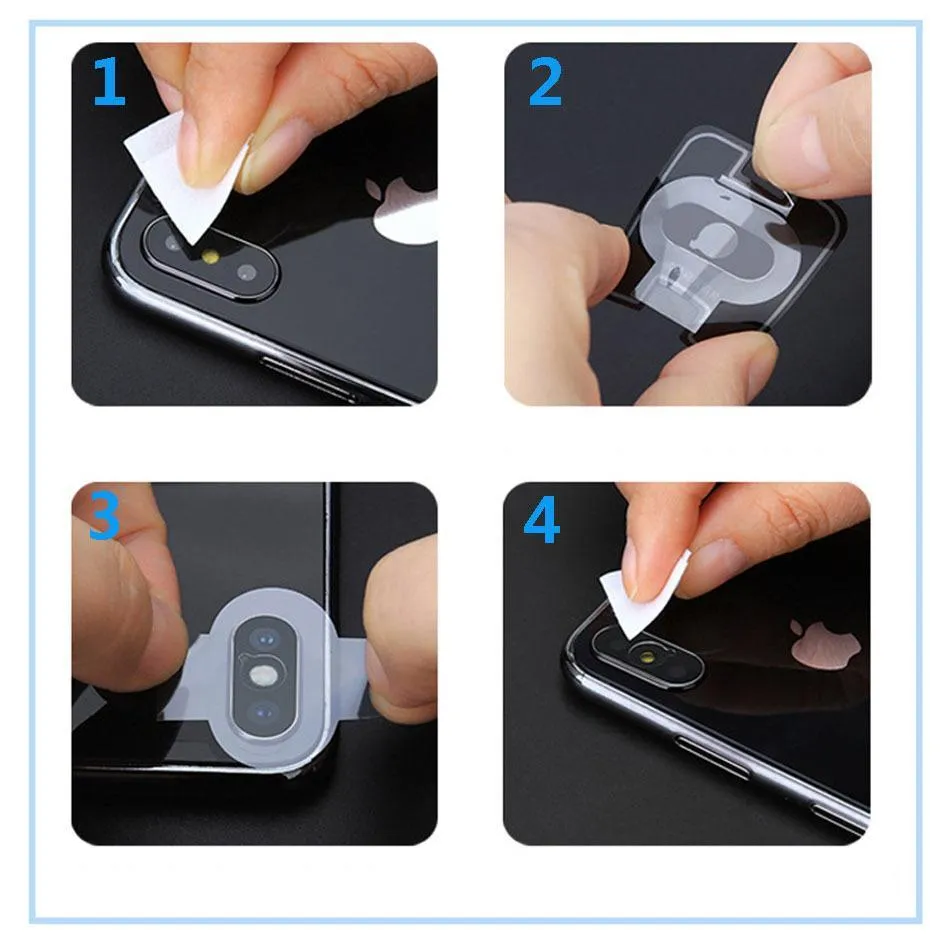 1
2
3
4