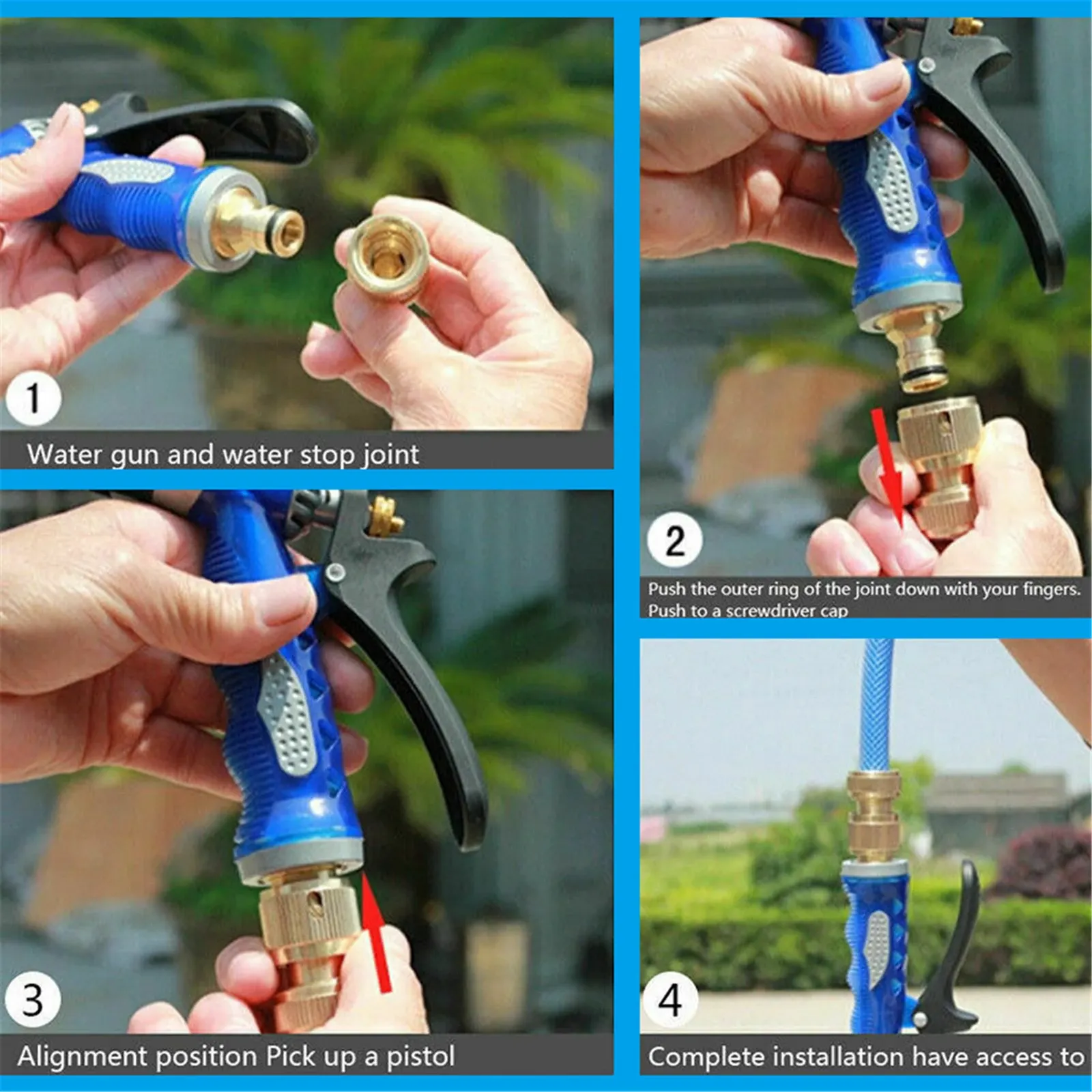 1

Water gun and water stop joint

2

Push the outer ring of the joint down with your fingers. Push to a screwdriver cap

3

Alignment position Pick up a pistol

4

Complete installation have access to