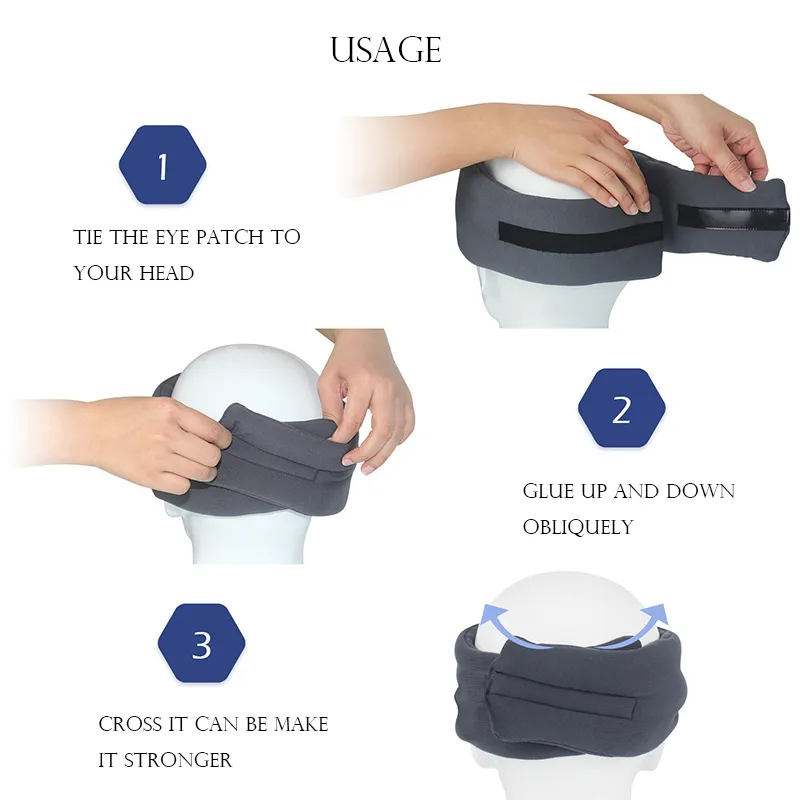 USAGE

1

TIE THE EYE PATCH TO YOUR HEAD

2

GLUE UP AND DOWN OBLIQUELY

3

CROSS IT CAN BE MAKE IT STRONGER