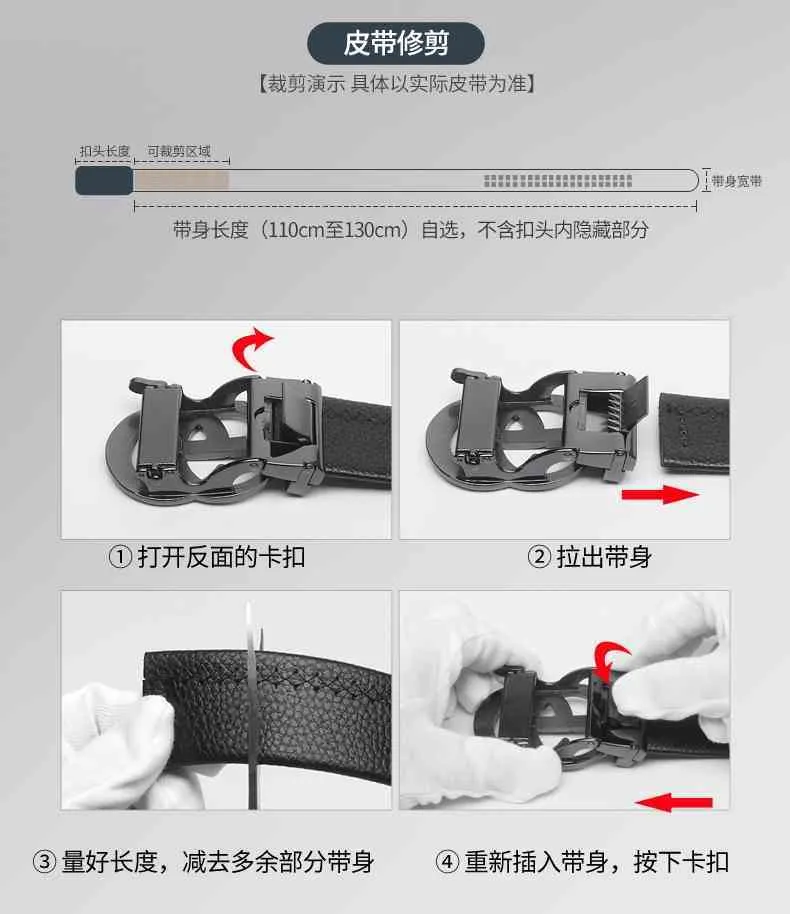 皮带修剪

【裁剪演示 具体以实际皮带为准】

扣头长度

可裁剪区域

带身宽带

带身长度（110cm至130cm）自选，不含扣头内隐藏部分

① 打开反面的卡扣

② 拉出带身

③ 量好长度，减去多余部分带身

④ 重新插入带身，按下卡扣