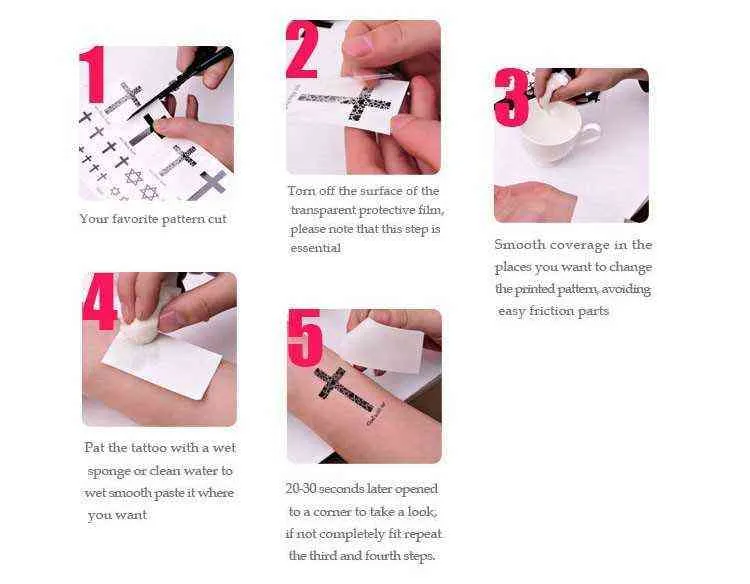 1

Your favorite pattern cut

2

Torn off the surface of the transparent protective film, please note that this step is essential

3

Smooth coverage in the places you want to change the printed pattern, avoiding easy friction parts

4

Pat the tattoo with a wet sponge or clean water to wet smooth paste it where you want

5

20-30 seconds later opened to a corner to take a look, if not completely fit repeat the third and fourth steps.