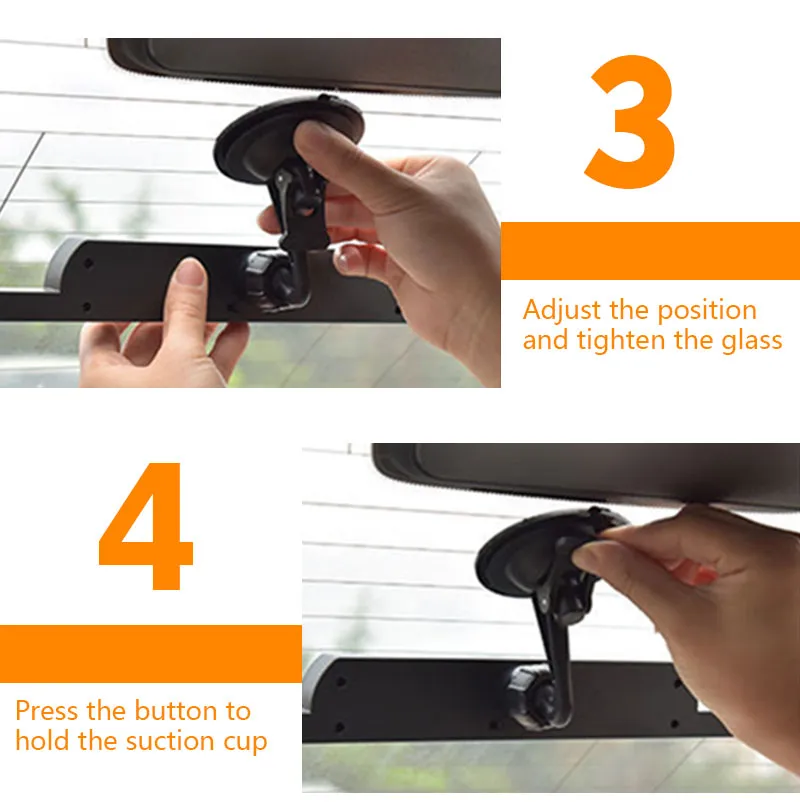 3

Adjust the position and tighten the glass

4

Press the button to hold the suction cup