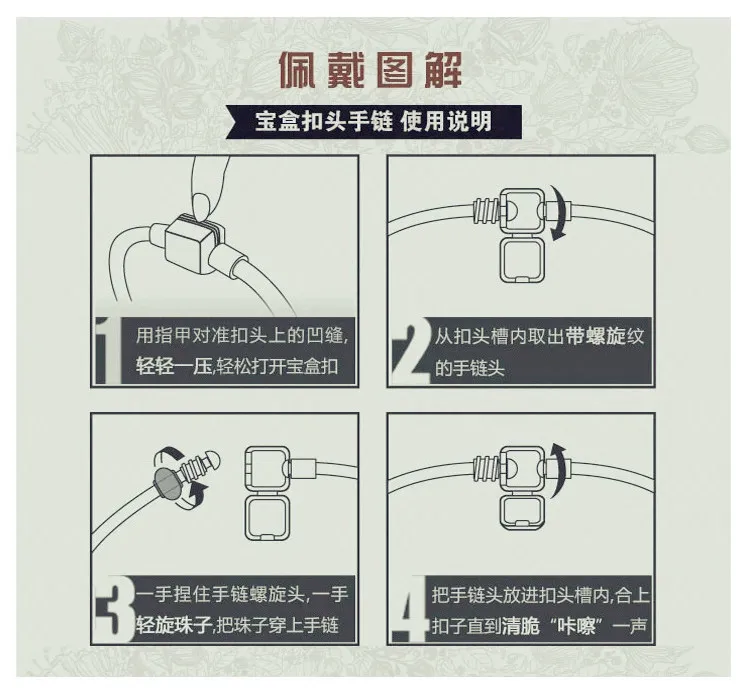 佩戴图解

宝盒扣头手链 使用说明

1 用指甲对准扣头上的凹缝，轻轻一压,轻松打开宝盒扣

2 从扣头槽内取出带螺旋纹的手链头

3 一手捏住手链螺旋头，一手轻旋珠子,把珠子穿上手链

4 把手链头放进扣头槽内,合上扣子直到清脆“咔嚓”一声