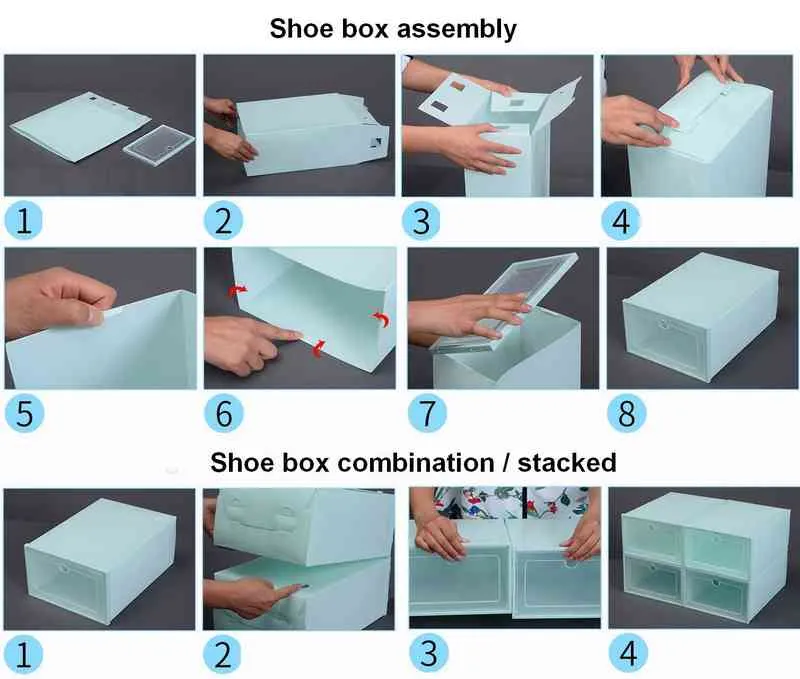 Shoe box assembly

1

2

3

4

5

6

7

8

Shoe box combination / stacked

1

2

3

4