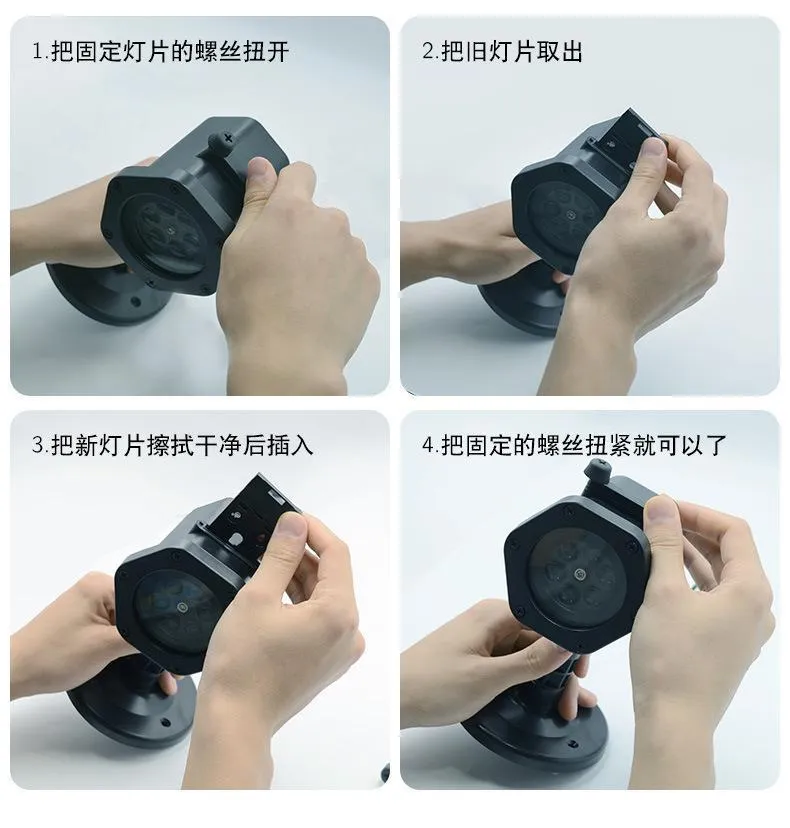 1.把固定灯片的螺丝扭开

2.把旧灯片取出

3.把新灯片擦拭干净后插入

4.把固定的螺丝扭紧就可以了