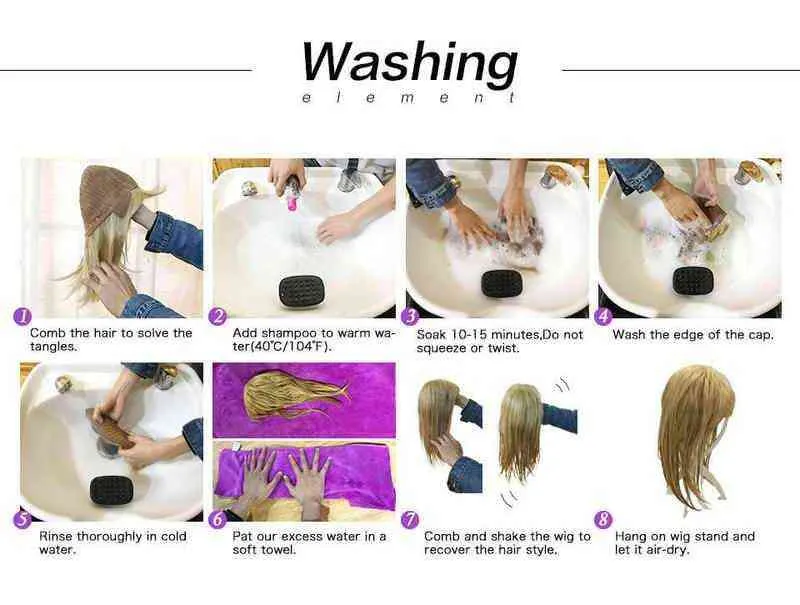 Washing
element

1 Comb the hair to solve the tangles.

2 Add shampoo to warm water(40℃/104°F).

3 Soak 10-15 minutes,Do not squeeze or twist.

4 Wash the edge of the cap.

5 Rinse thoroughly in cold water.

6 Pat our excess water in a soft towel.

7 Comb and shake the wig to recover the hair style.

8 Hang on wig stand and let it air-dry.