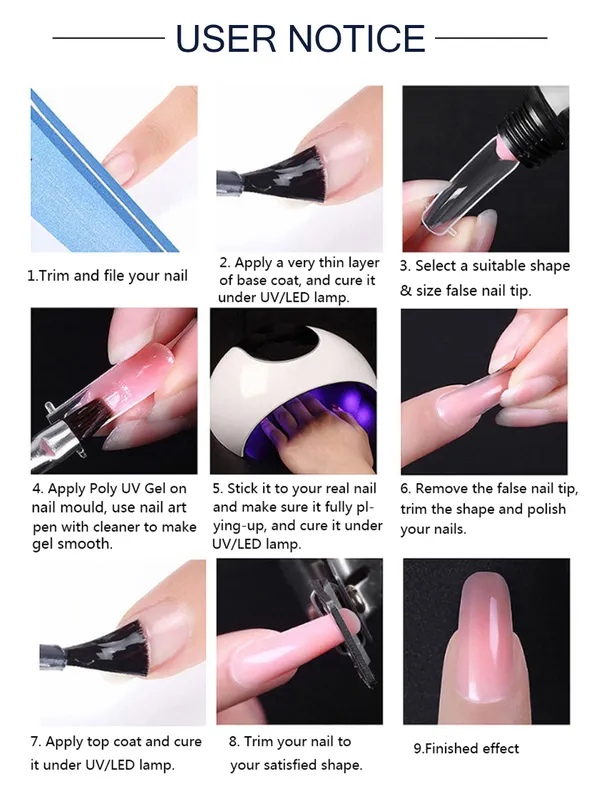 USER NOTICE

1.Trim and file your nail

2. Apply a very thin layer of base coat, and cure it under UV/LED lamp.

3. Select a suitable shape & size false nail tip.

4. Apply Poly UV Gel on nail mould, use nail art pen with cleaner to make gel smooth.

5. Stick it to your real nail and make sure it fully plying-up, and cure it under UV/LED lamp.

6. Remove the false nail tip, trim the shape and polish your nails.

7. Apply top coat and cure it under UV/LED lamp.

8. Trim your nail to your satisfied shape.

9.Finished effect