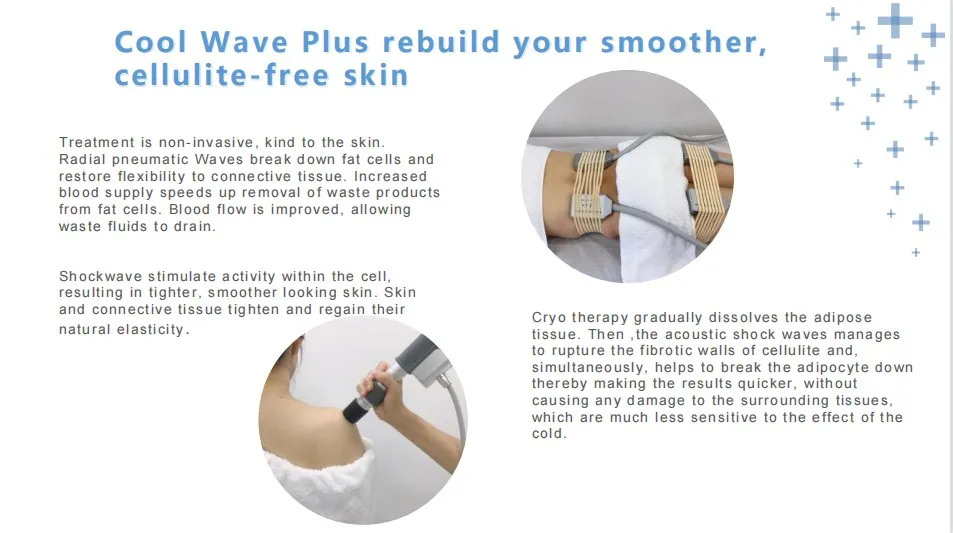 Cool Wave Plus rebuild your smoother, cellulite-free skin

Treatment is non-invasive, kind to the skin. Radial pneumatic Waves break down fat cells and restore flexibility to connective tissue. Increased blood supply speeds up removal of waste products from fat cells. Blood flow is improved, allowing waste fluids to drain.

Shockwave stimulate activity within the cell, resulting in tighter, smoother looking skin. Skin and connective tissue tighten and regain their natural elasticity.

Cryo therapy gradually dissolves the adipose tissue. Then ,the acoustic shock waves manages to rupture the fibrotic walls of cellulite and, simultaneously, helps to break the adipocyte down thereby making the results quicker, without causing any damage to the surrounding tissues, which are much less sensitive to the effect of the cold.