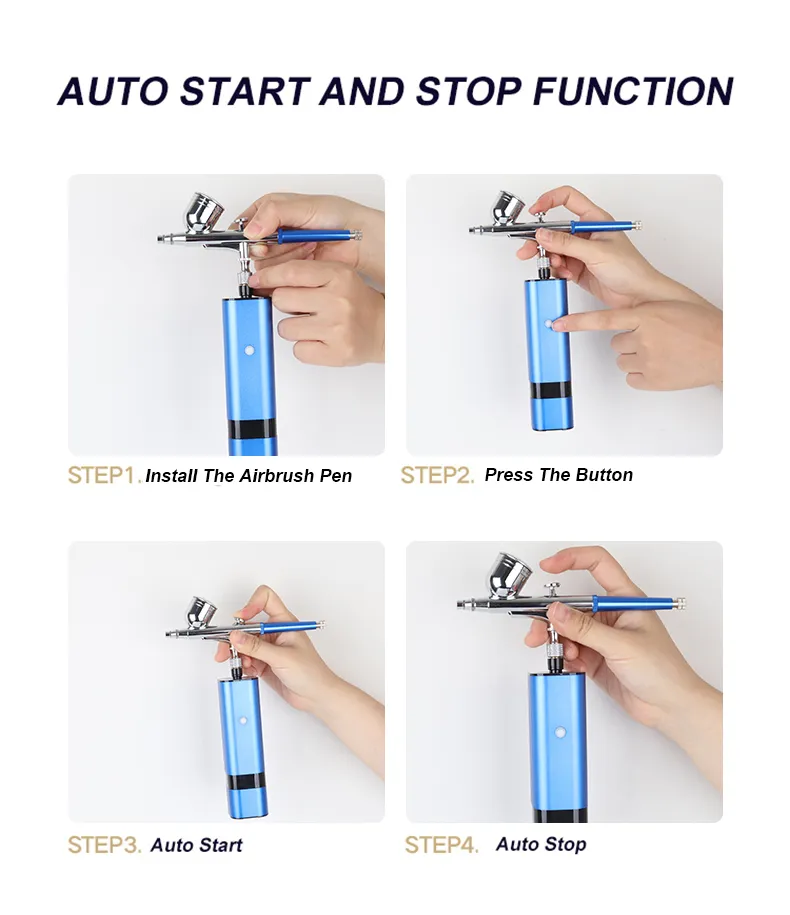 AUTO START AND STOP FUNCTION

STEP1. Install The Airbrush Pen

STEP2. Press The Button

STEP3. Auto Start

STEP4. Auto Stop