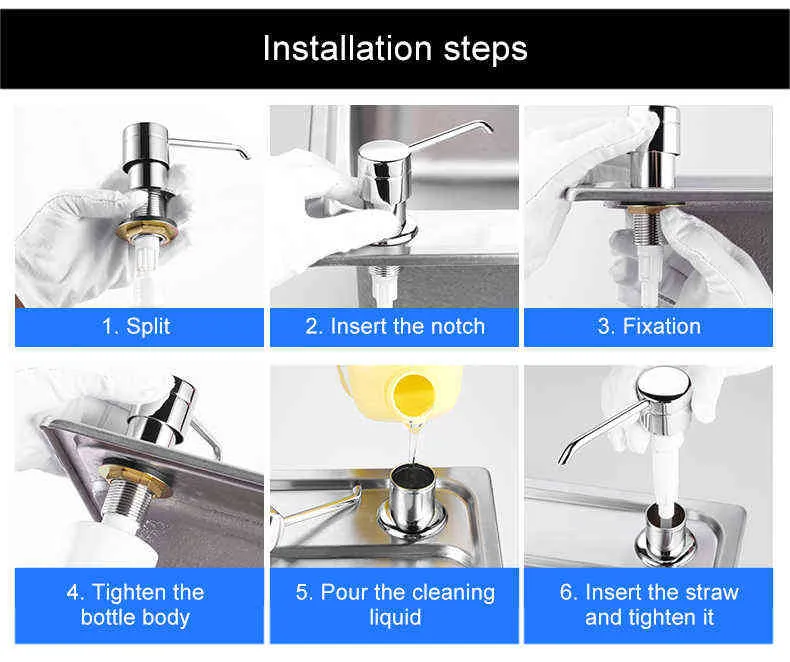 Installation steps

1. Split

2. Insert the notch

3. Fixation

4. Tighten the bottle body

5. Pour the cleaning liquid

6. Insert the straw and tighten it