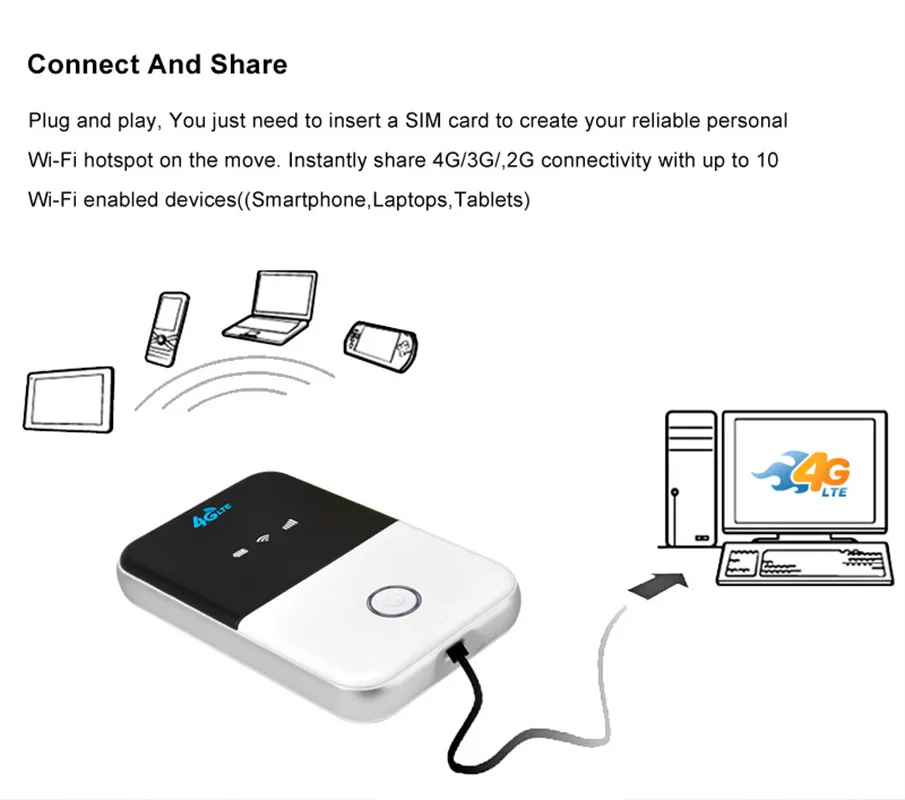 Connect And Share

Plug and play, You just need to insert a SIM card to create your reliable personal Wi-Fi hotspot on the move. Instantly share 4G/3G/,2G connectivity with up to 10 Wi-Fi enabled devices((Smartphone,Laptops,Tablets)

4G LTE

4G LTE