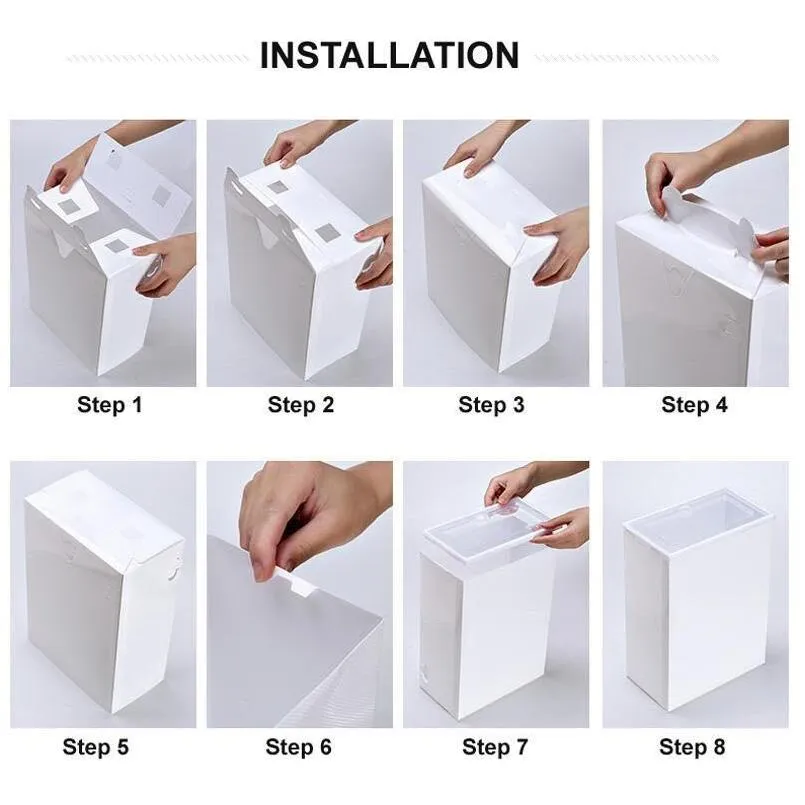 INSTALLATION

Step 1

Step 2

Step 3

Step 4

Step 5

Step 6

Step 7

Step 8