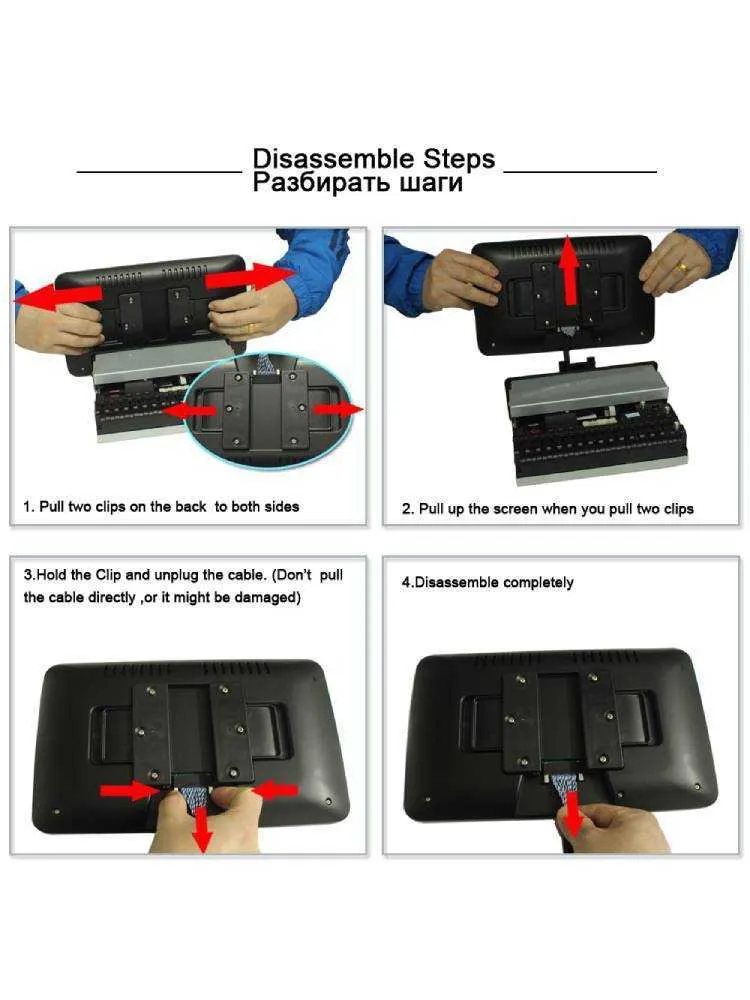 Disassemble Steps
Разбирать шаги

1. Pull two clips on the back to both sides

2. Pull up the screen when you pull two clips

3.Hold the Clip and unplug the cable. (Don't pull the cable directly ,or it might be damaged)

4.Disassemble completely