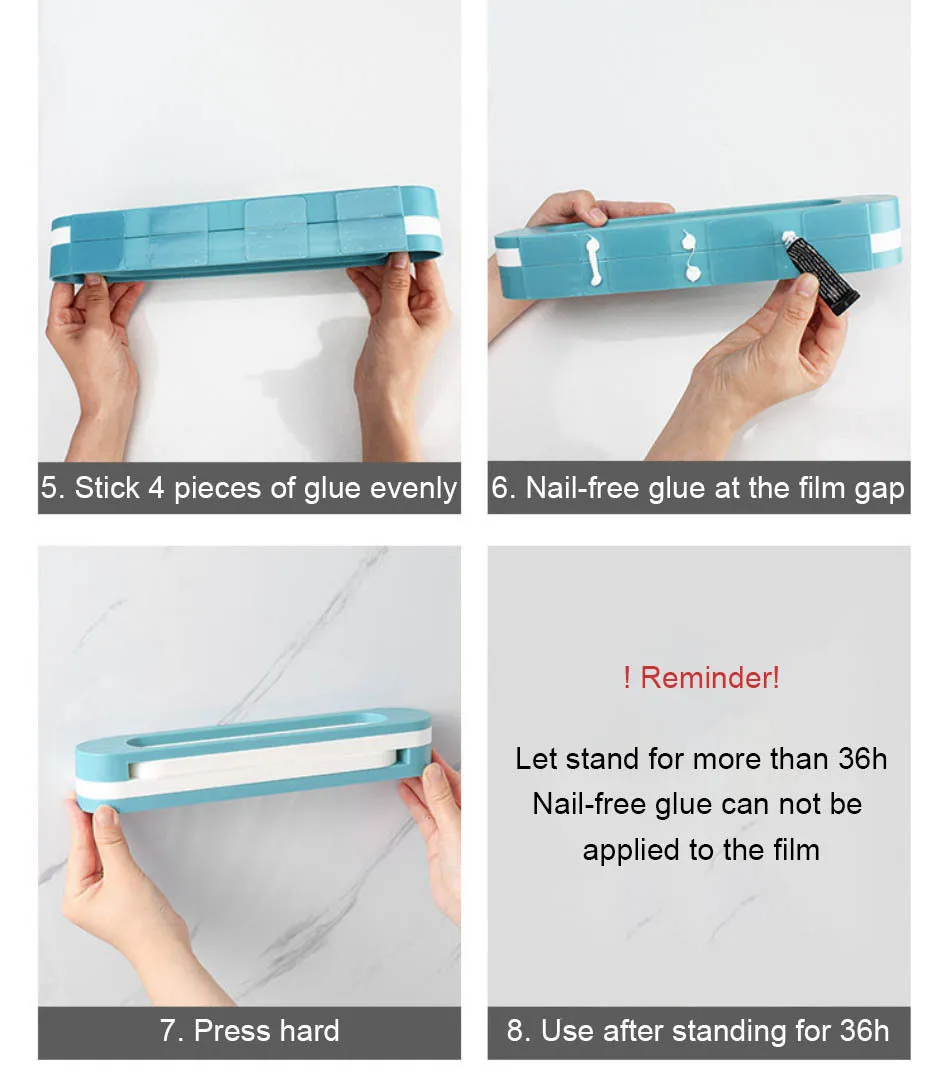 5. Stick 4 pieces of glue evenly

6. Nail-free glue at the film gap

7. Press hard

! Reminder!

Let stand for more than 36h
Nail-free glue can not be applied to the film

8. Use after standing for 36h