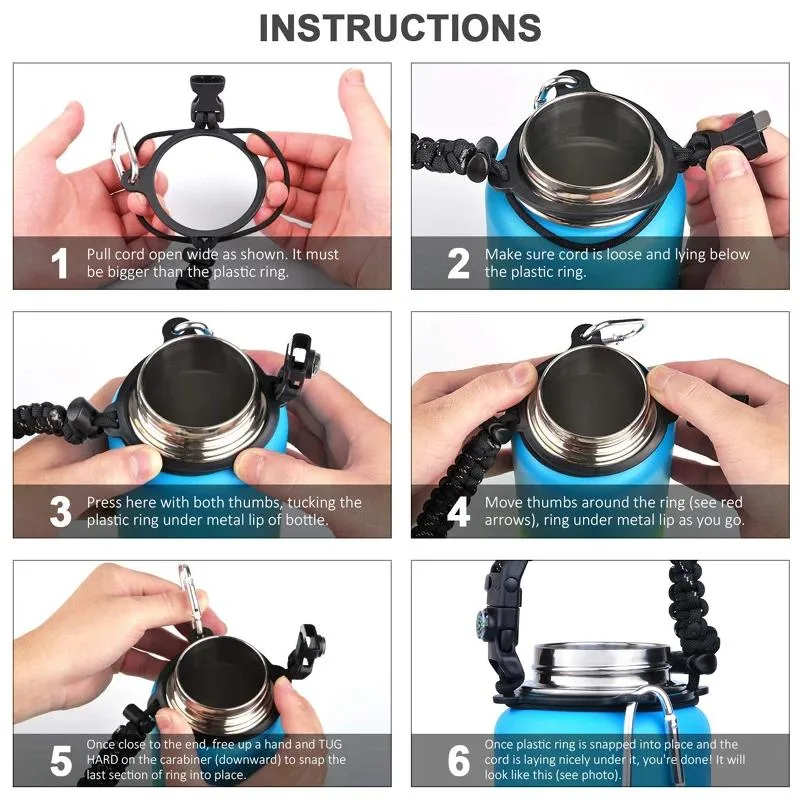 INSTRUCTIONS

1 Pull cord open wide as shown. It must be bigger than the plastic ring.

2 Make sure cord is loose and lying below the plastic ring.

3 Press here with both thumbs, tucking the plastic ring under metal lip of bottle.

4 Move thumbs around the ring (see red arrows), ring under metal lip as you go.

5 Once close to the end, free up a hand and TUG HARD on the carabiner (downward) to snap the last section of ring into place.

6 Once plastic ring is snapped into place and the cord is laying nicely under it, you're done! It will look like this (see photo).