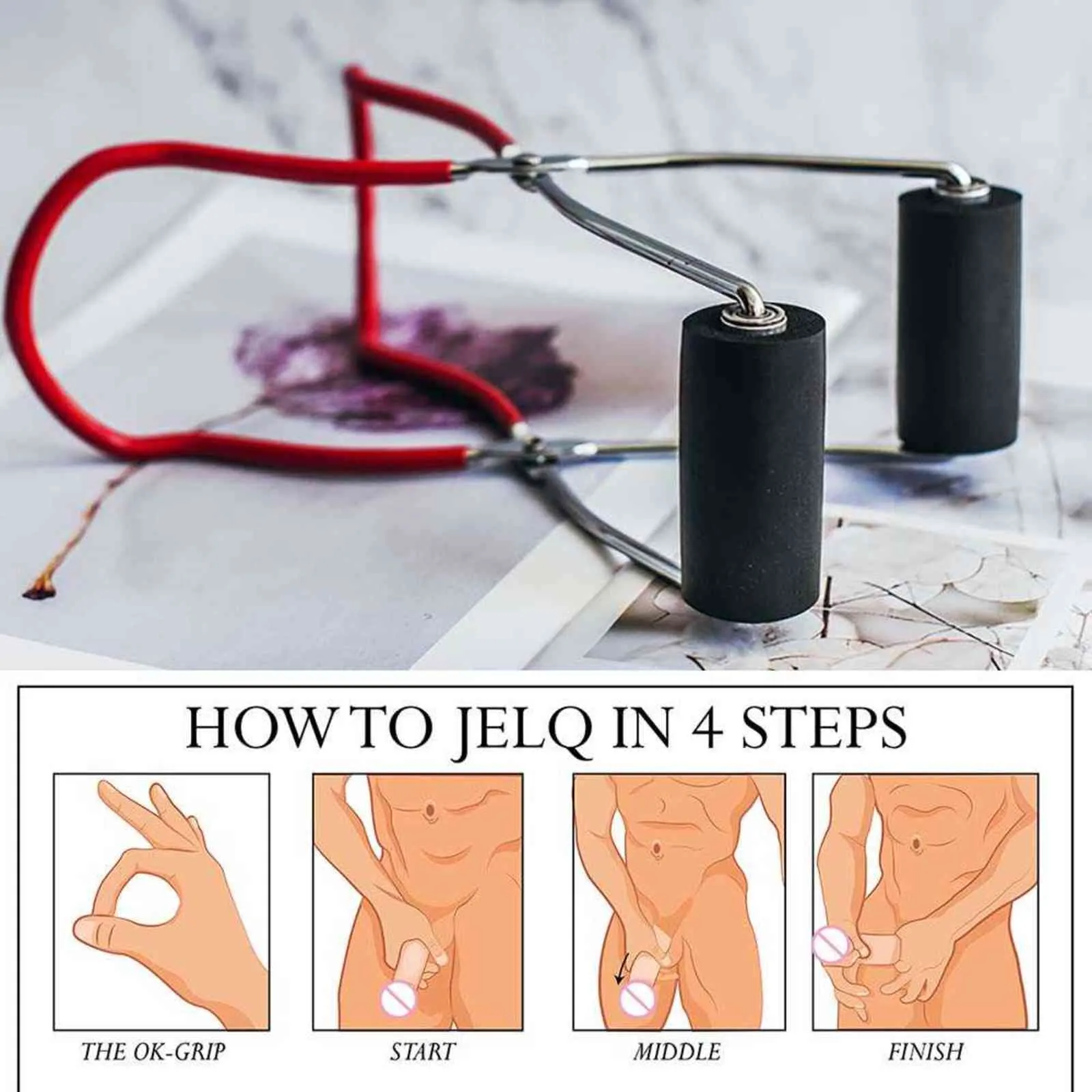 HOW TO JELQ IN 4 STEPS

THE OK-GRIP

START

MIDDLE

FINISH