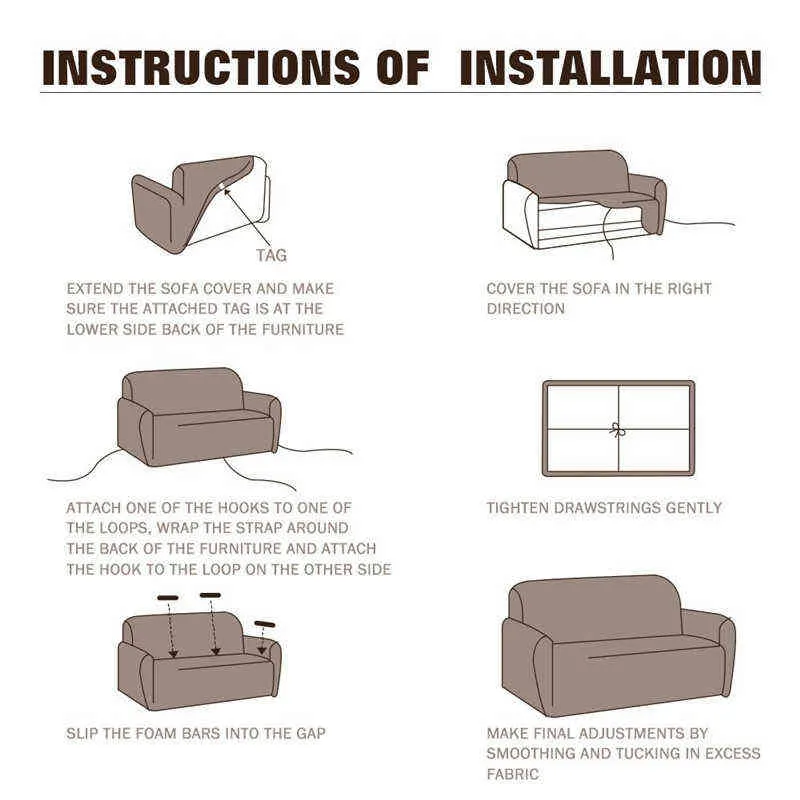 INSTRUCTIONS OF INSTALLATION

TAG

EXTEND THE SOFA COVER AND MAKE SURE THE ATTACHED TAG IS AT THE LOWER SIDE BACK OF THE FURNITURE

COVER THE SOFA IN THE RIGHT DIRECTION

ATTACH ONE OF THE HOOKS TO ONE OF THE LOOPS, WRAP THE STRAP AROUND THE BACK OF THE FURNITURE AND ATTACH THE HOOK TO THE LOOP ON THE OTHER SIDE

TIGHTEN DRAWSTRINGS GENTLY

SLIP THE FOAM BARS INTO THE GAP

MAKE FINAL ADJUSTMENTS BY SMOOTHING AND TUCKING IN EXCESS FABRIC