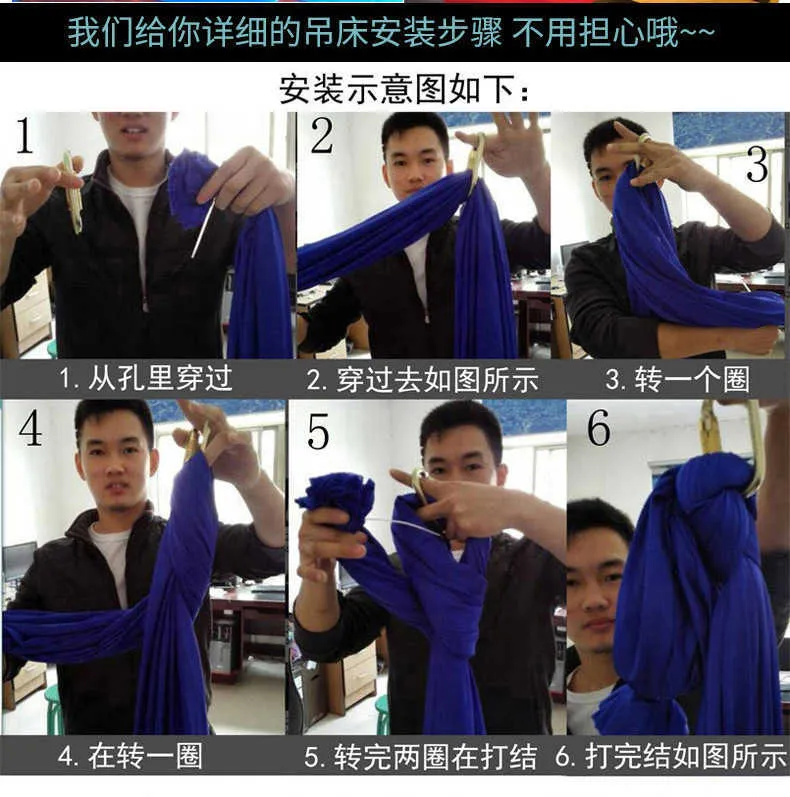 我们给你详细的吊床安装步骤 不用担心哦~~

安装示意图如下：

1

2

3

1. 从孔里穿过

2. 穿过去如图所示

3. 转一个圈

4

5

6

4. 在转一圈

5. 转完两圈在打结

6. 打完结如图所示