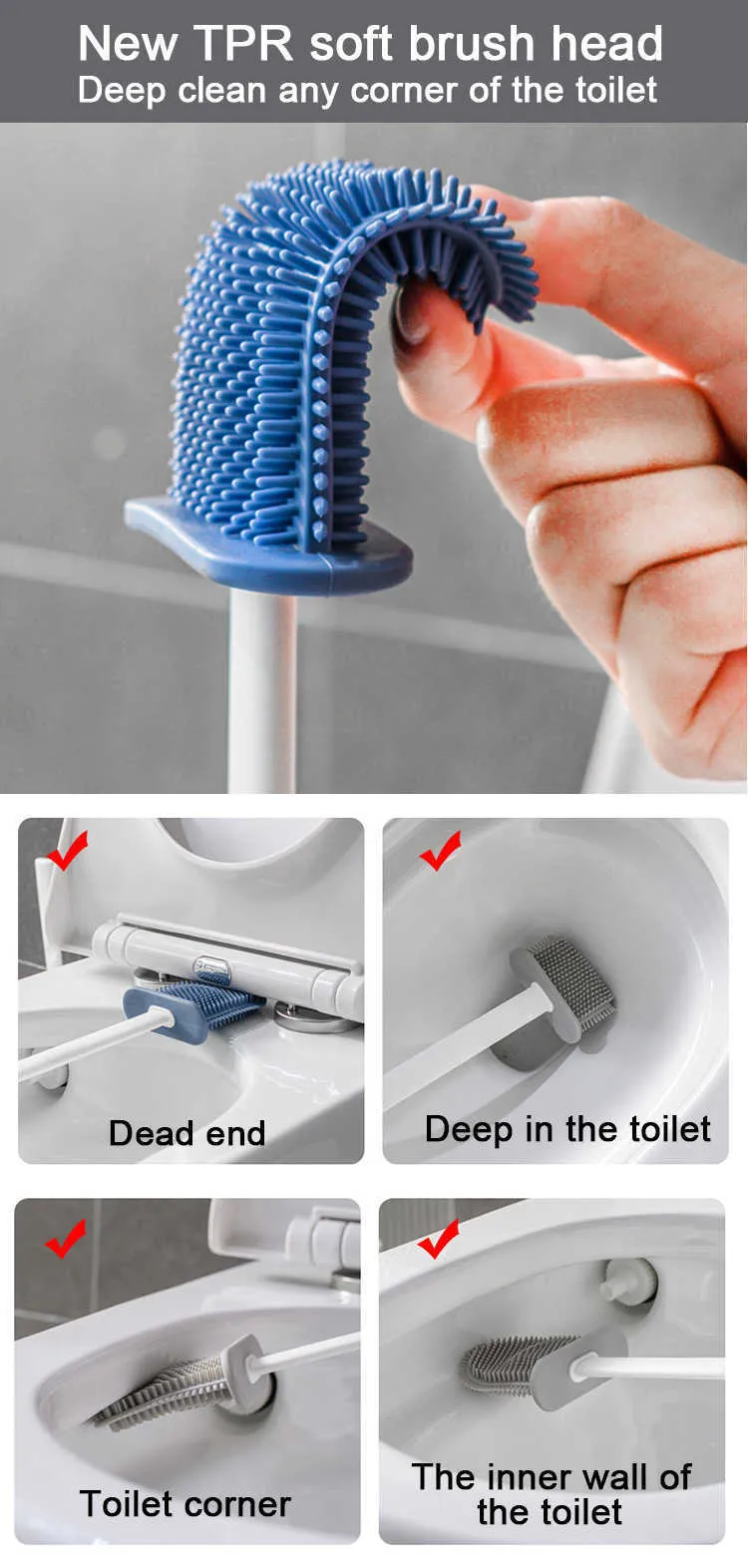 New TPR soft brush head
Deep clean any corner of the toilet

Dead end

Deep in the toilet

Toilet corner

The inner wall of the toilet