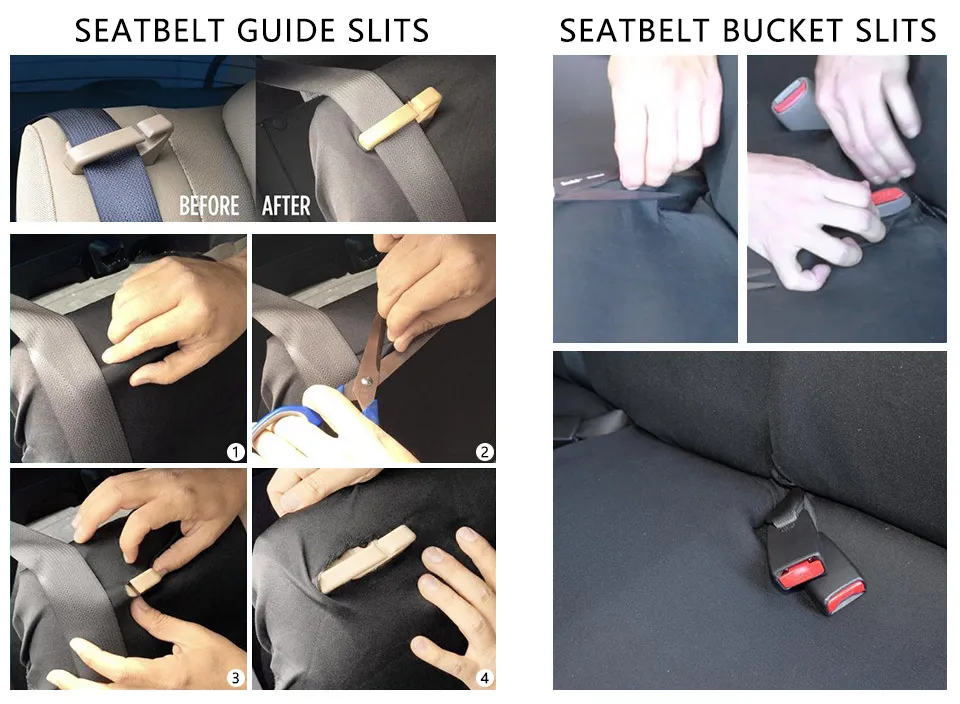 SEATBELT GUIDE SLITS

BEFORE AFTER

1 2 3 4

SEATBELT BUCKET SLITS