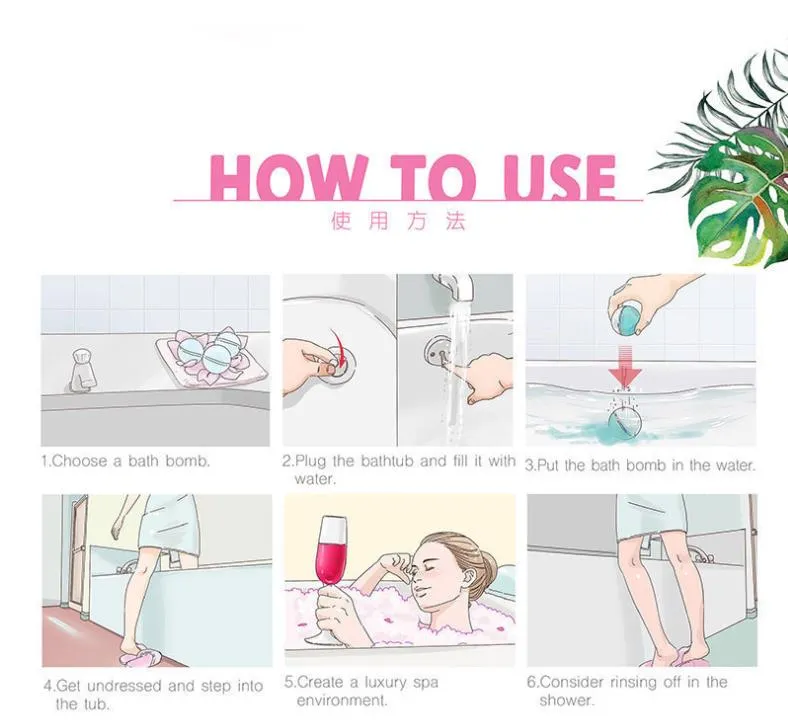 HOW TO USE
使用方法

1.Choose a bath bomb.

2.Plug the bathtub and fill it with water.

3.Put the bath bomb in the water.

4.Get undressed and step into the tub.

5.Create a luxury spa environment.

6.Consider rinsing off in the shower.