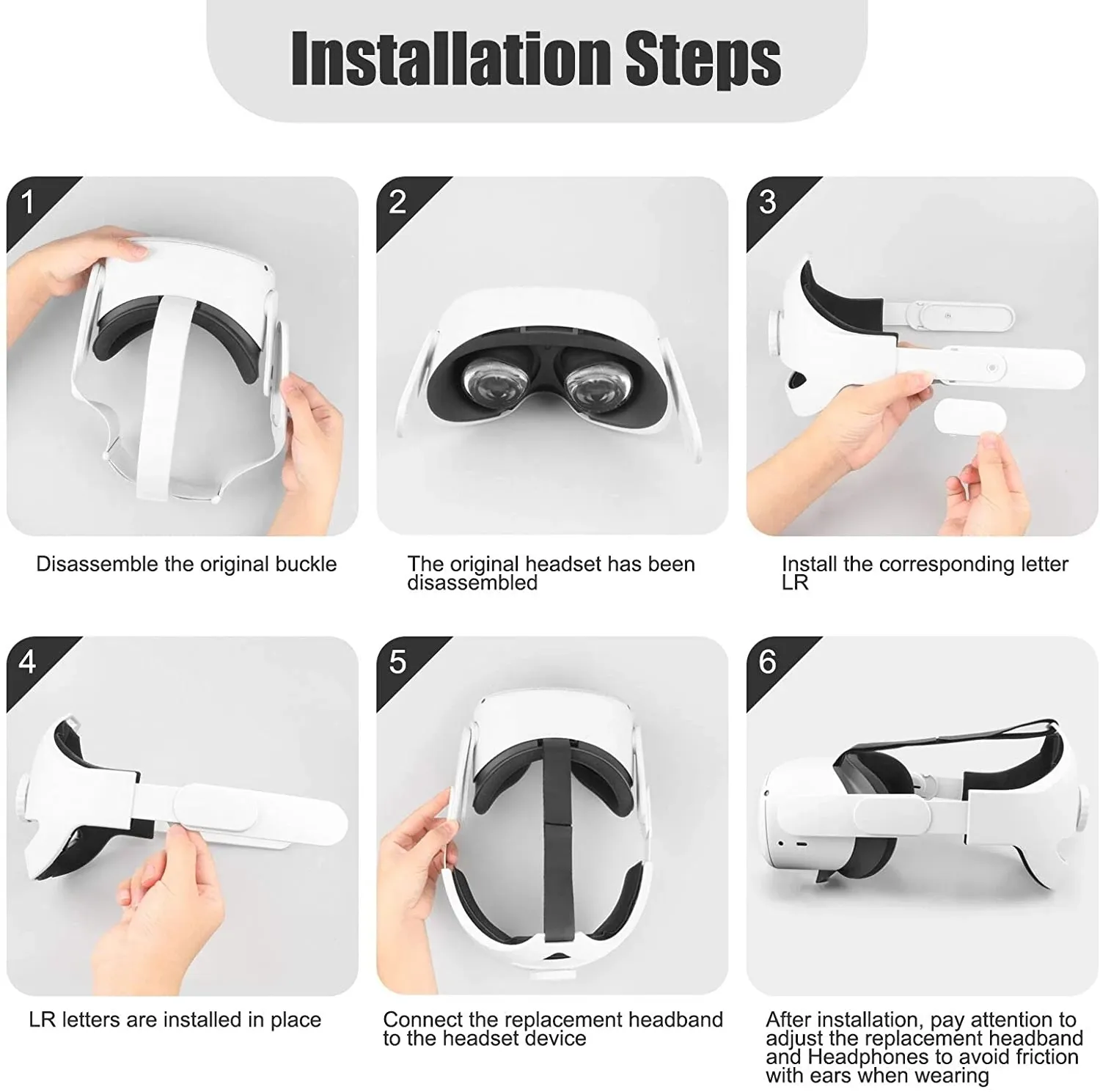 Installation Steps

1

Disassemble the original buckle

2

The original headset has been disassembled

3

Install the corresponding letter LR

4

LR letters are installed in place

5

Connect the replacement headband to the headset device

6

After installation, pay attention to adjust the replacement headband and Headphones to avoid friction with ears when wearing