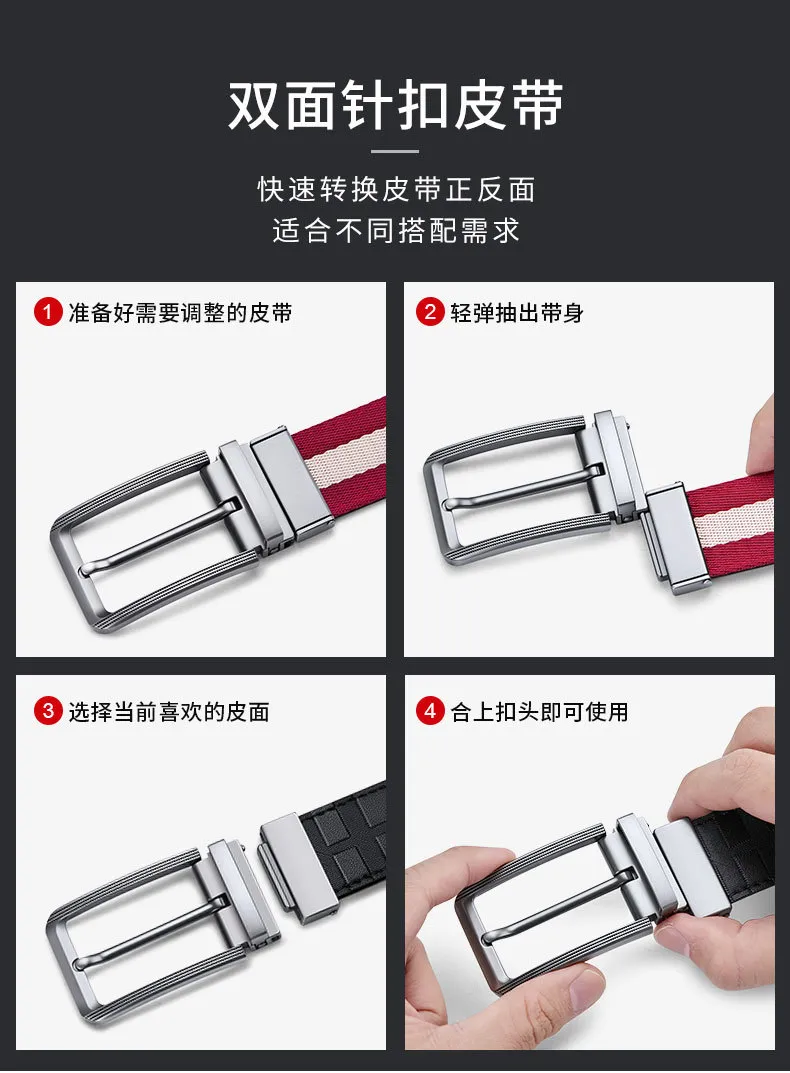 双面针扣皮带

快速转换皮带正反面
适合不同搭配需求

1 准备好需要调整的皮带

2 轻弹抽出带身

3 选择当前喜欢的皮面

4 合上扣头即可使用