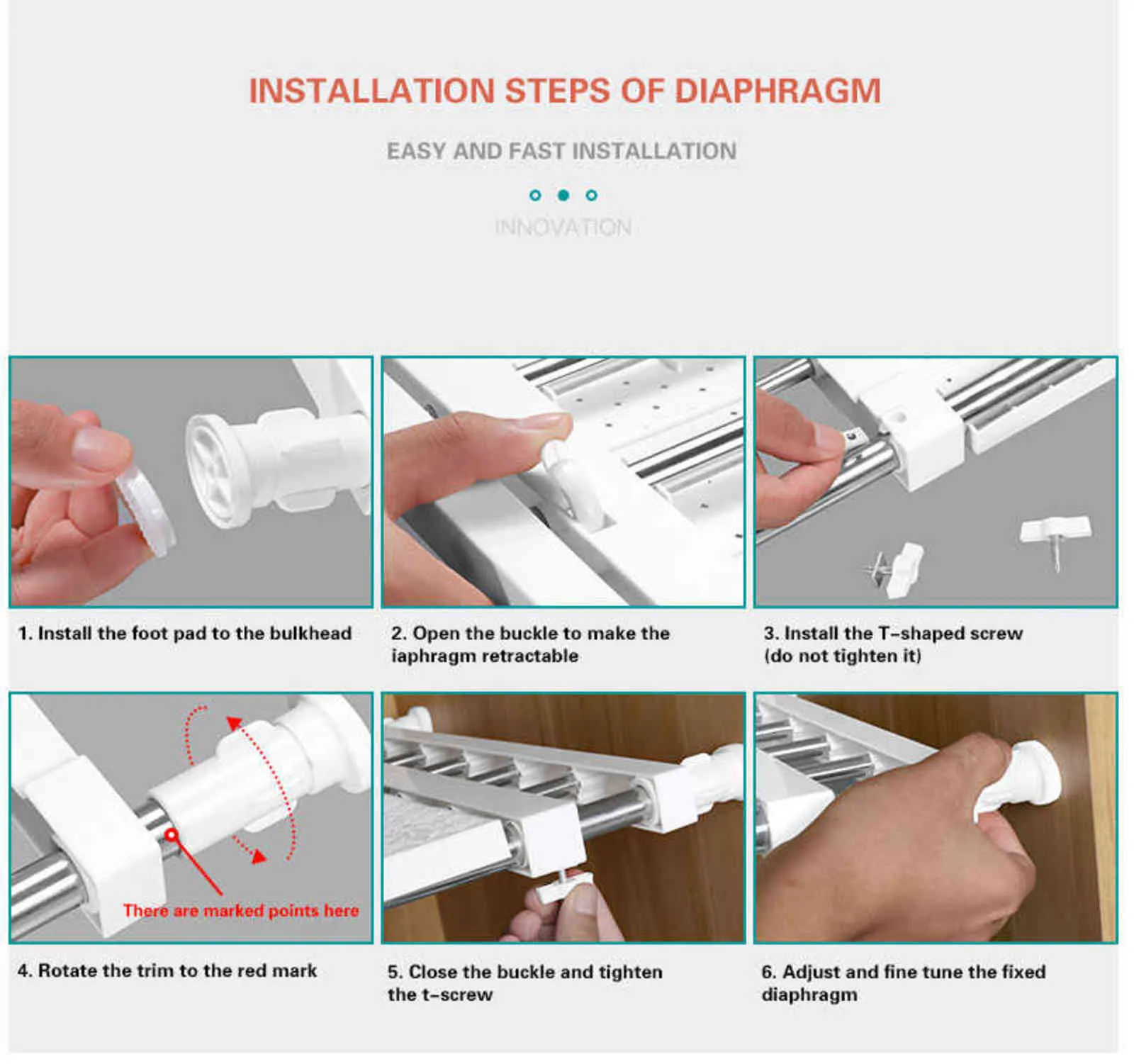 INSTALLATION STEPS OF DIAPHRAGM

EASY AND FAST INSTALLATION

INNOVATION

1. Install the foot pad to the bulkhead

2. Open the buckle to make the iaphragm retractable

3. Install the T-shaped screw (do not tighten it)

There are marked points here

4. Rotate the trim to the red mark

5. Close the buckle and tighten the t-screw

6. Adjust and fine tune the fixed diaphragm