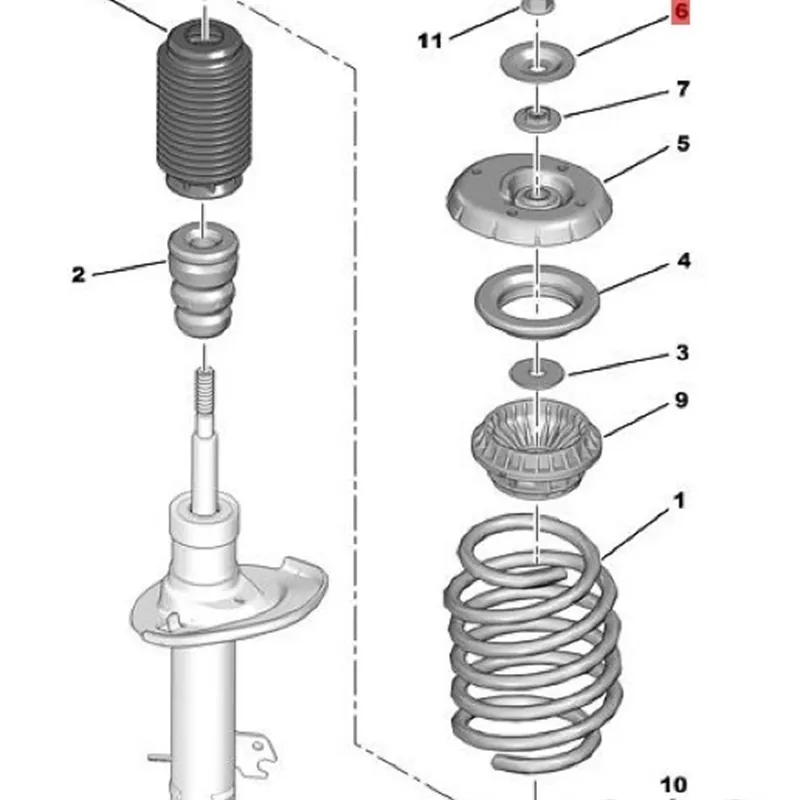 11
6
7
5
2
4
3
9
1
10