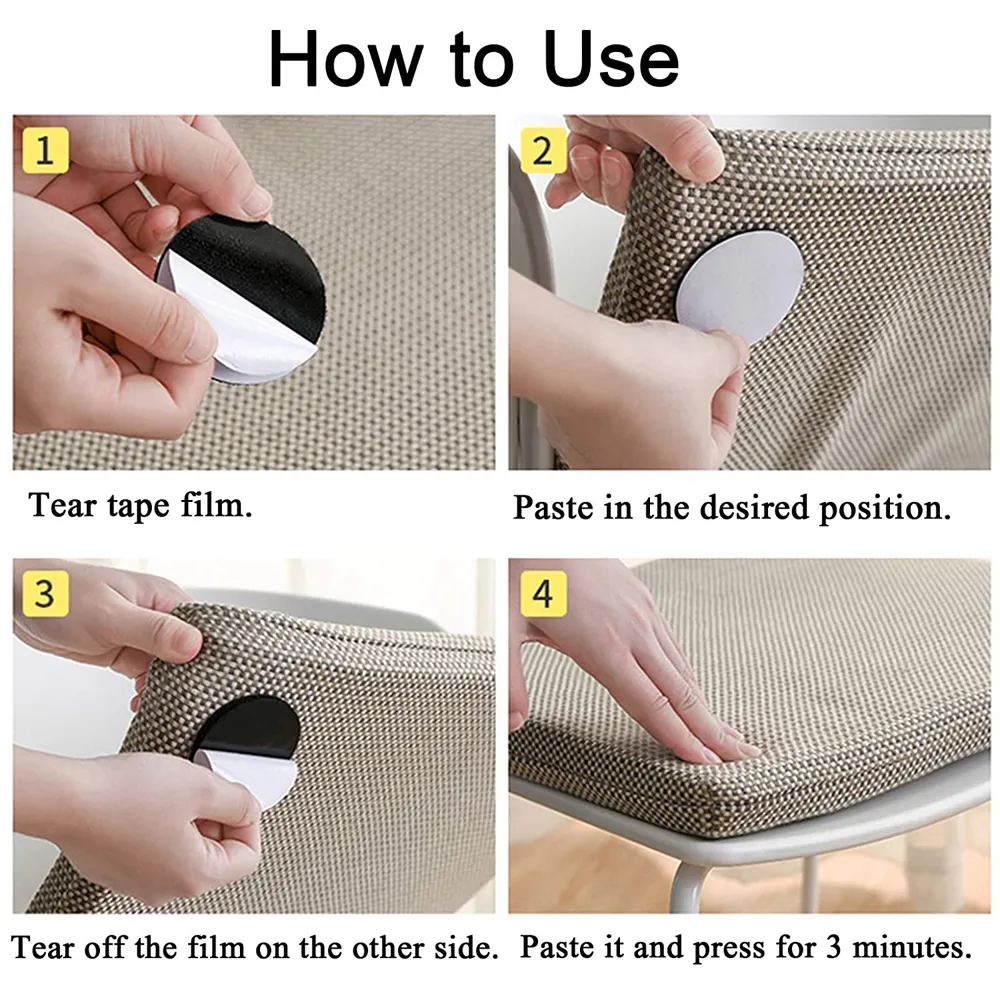 How to Use

1

Tear tape film.

2

Paste in the desired position.

3

Tear off the film on the other side.

4

Paste it and press for 3 minutes.