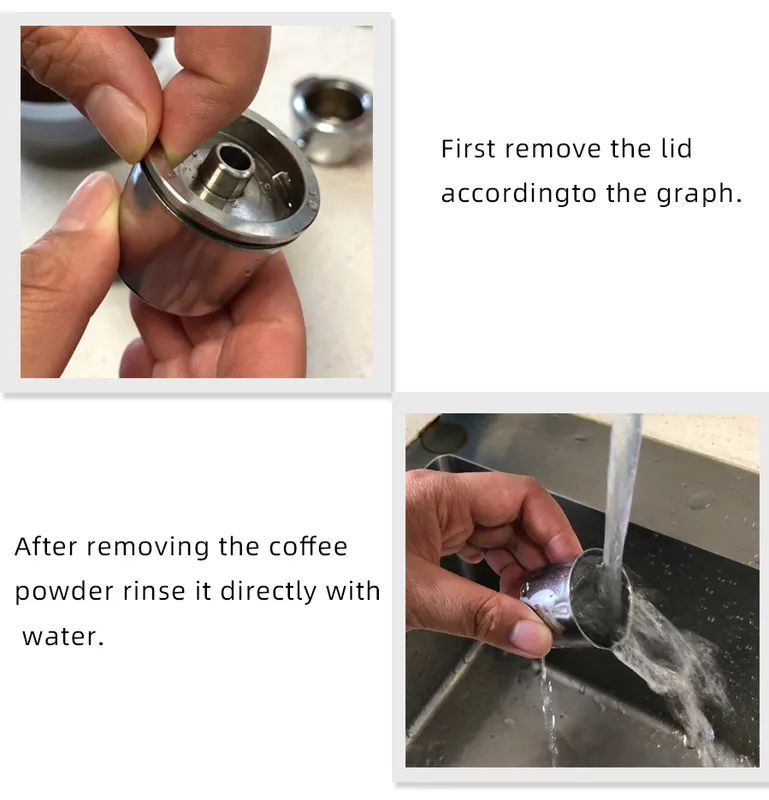 First remove the lid accordingto the graph.

After removing the coffee powder rinse it directly with water.