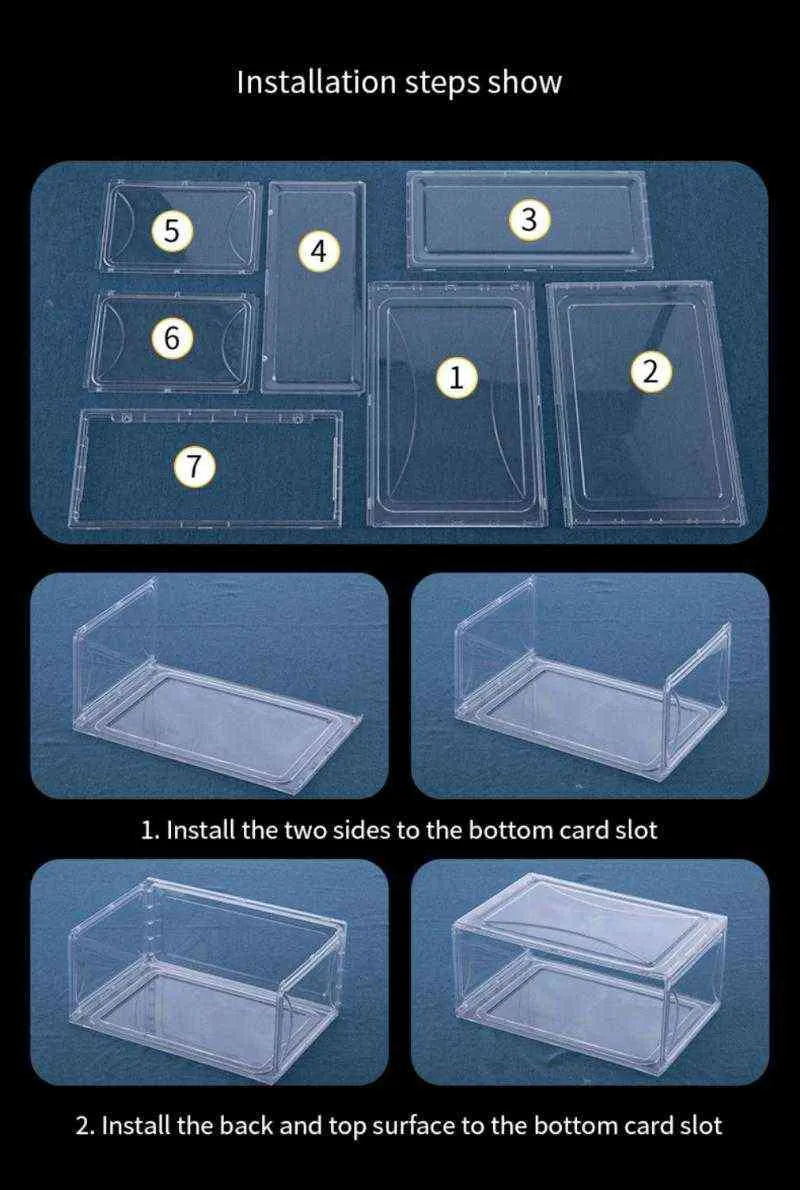 Installation steps show

5
4
3
6
1
2
7

1. Install the two sides to the bottom card slot

2. Install the back and top surface to the bottom card slot