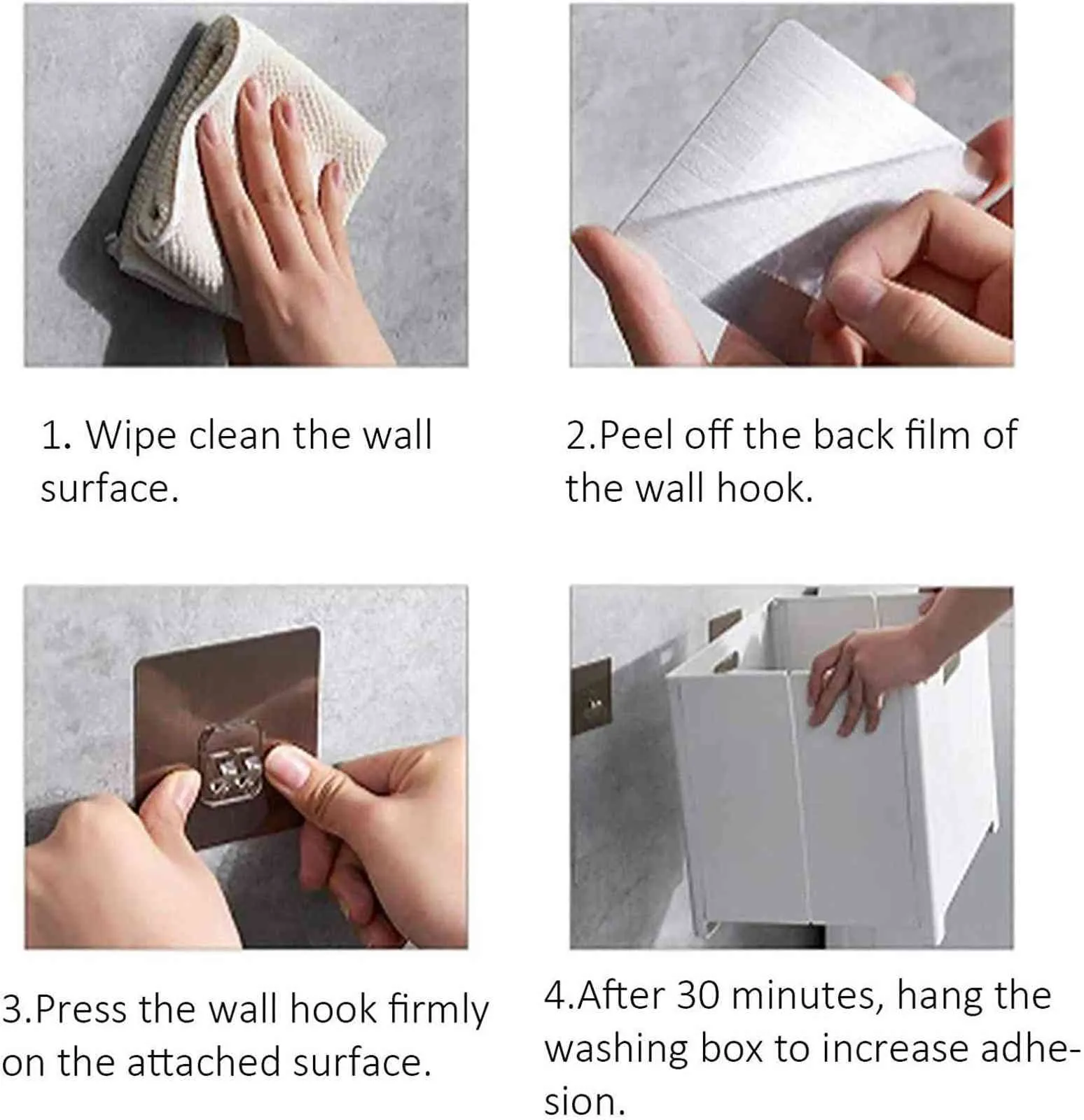 1. Wipe clean the wall surface.

2.Peel off the back film of the wall hook.

3.Press the wall hook firmly on the attached surface.

4.After 30 minutes, hang the washing box to increase adhesion.