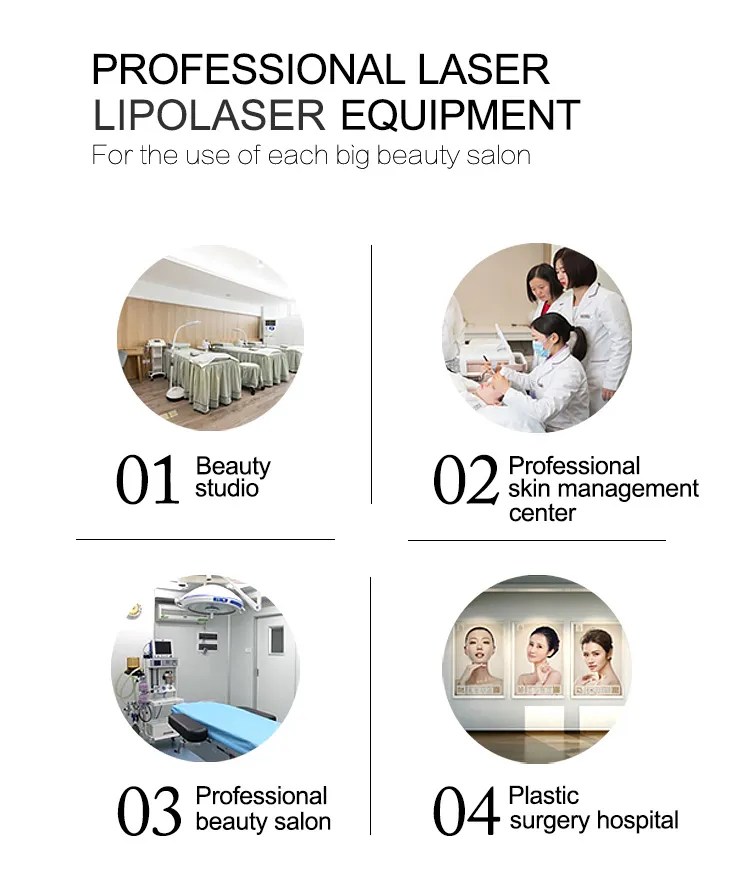 PROFESSIONAL LASER
LIPOLASER EQUIPMENT
For the use of each big beauty salon

01 Beauty studio

02 Professional skin management center

03 Professional beauty salon

04 Plastic surgery hospital