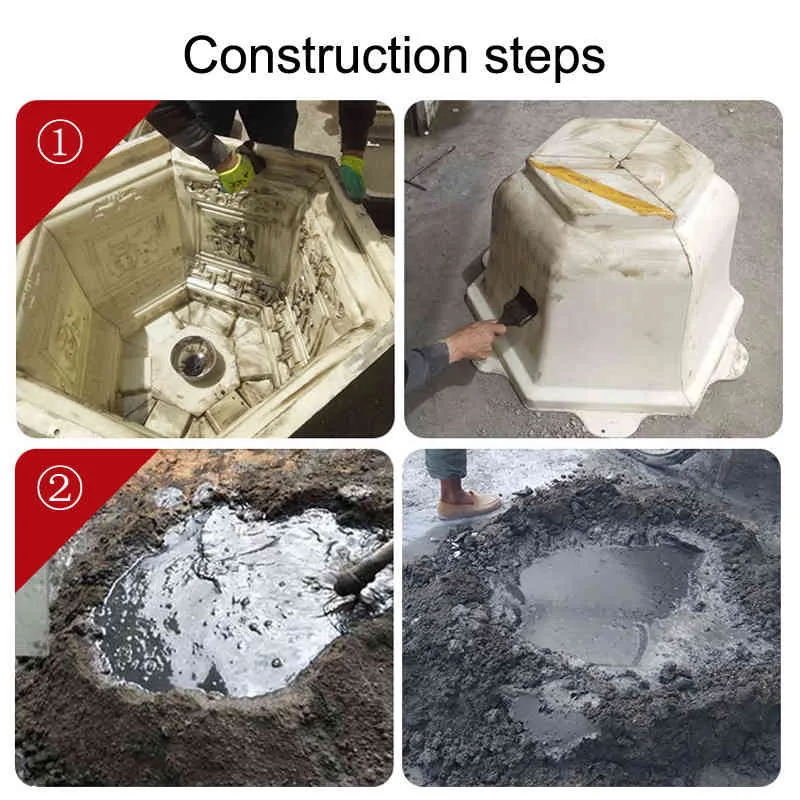 Construction steps

①

②