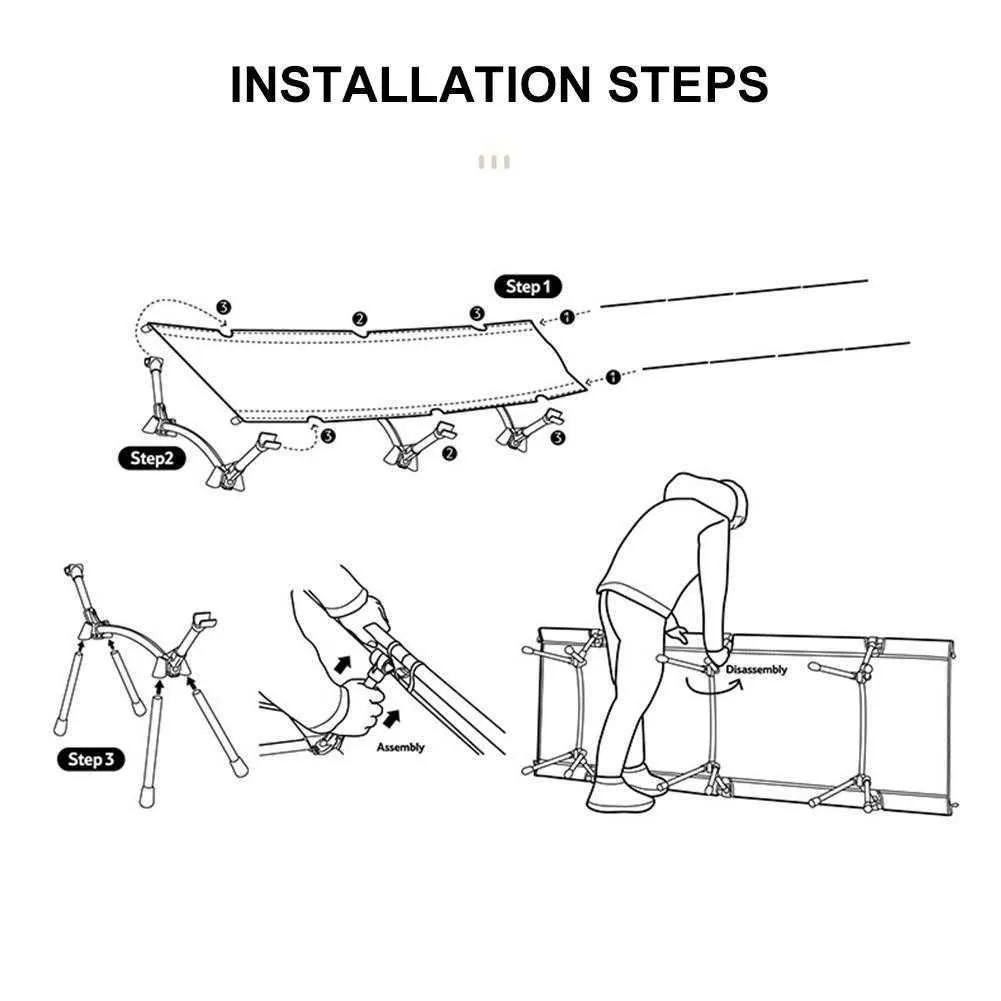 INSTALLATION STEPS

Step 1

3 2 3 1

1

Step2

3 2 3

Step 3

Assembly

Disassembly