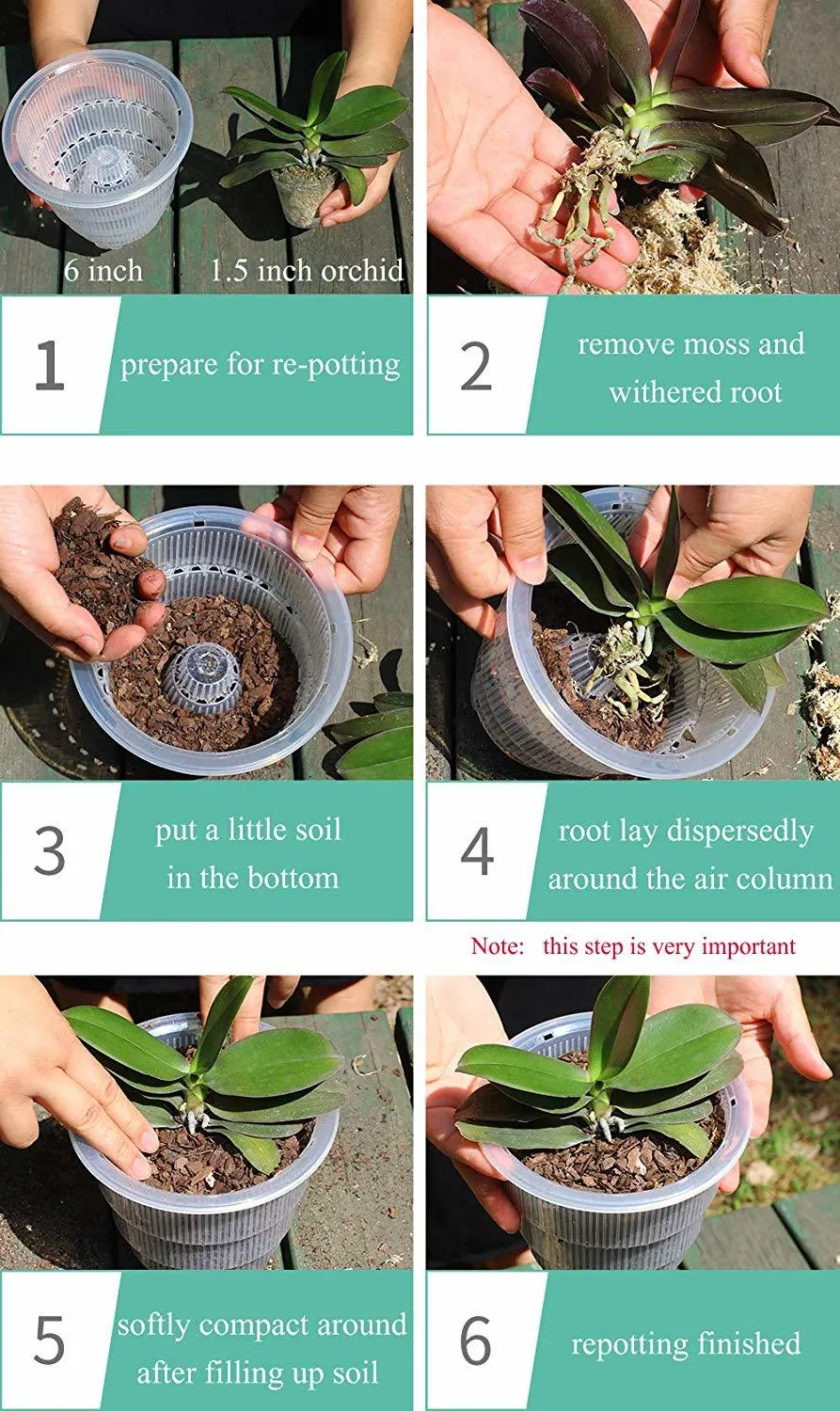 6 inch

1.5 inch orchid

1

prepare for re-potting

2

remove moss and withered root

3

put a little soil in the bottom

4

root lay dispersedly around the air column

Note: this step is very important

5

softly compact around after filling up soil

6

repotting finished