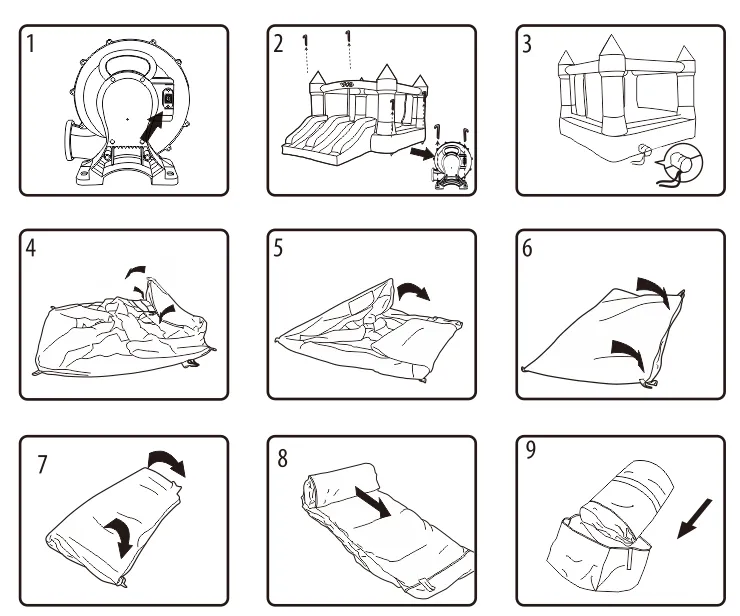 1

2

3

4

5

6

7

8

9