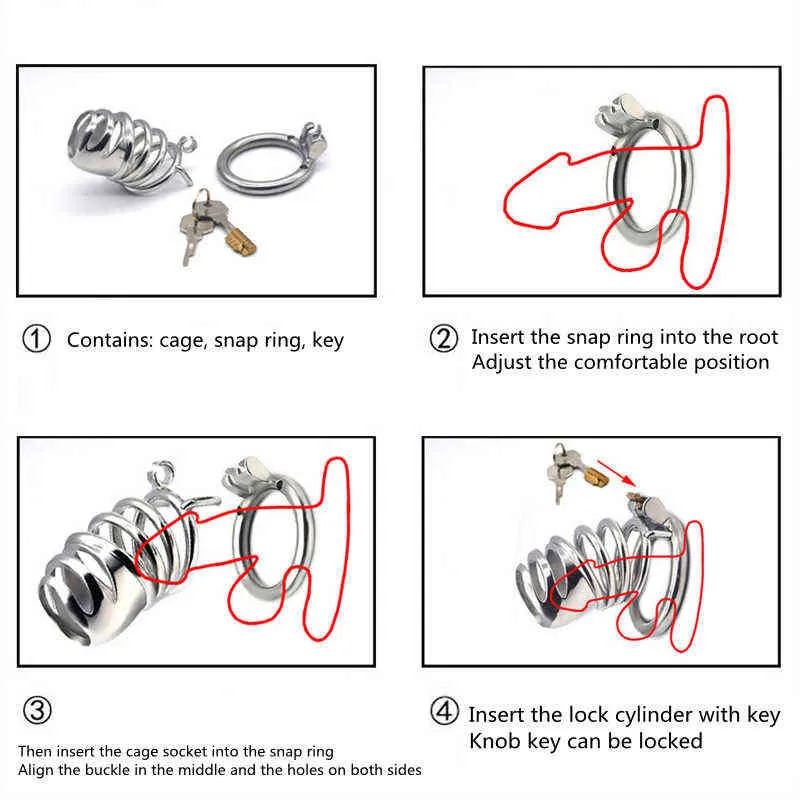 ① Contains: cage, snap ring, key

② Insert the snap ring into the root
Adjust the comfortable position

③

Then insert the cage socket into the snap ring
Align the buckle in the middle and the holes on both sides

④ Insert the lock cylinder with key
Knob key can be locked